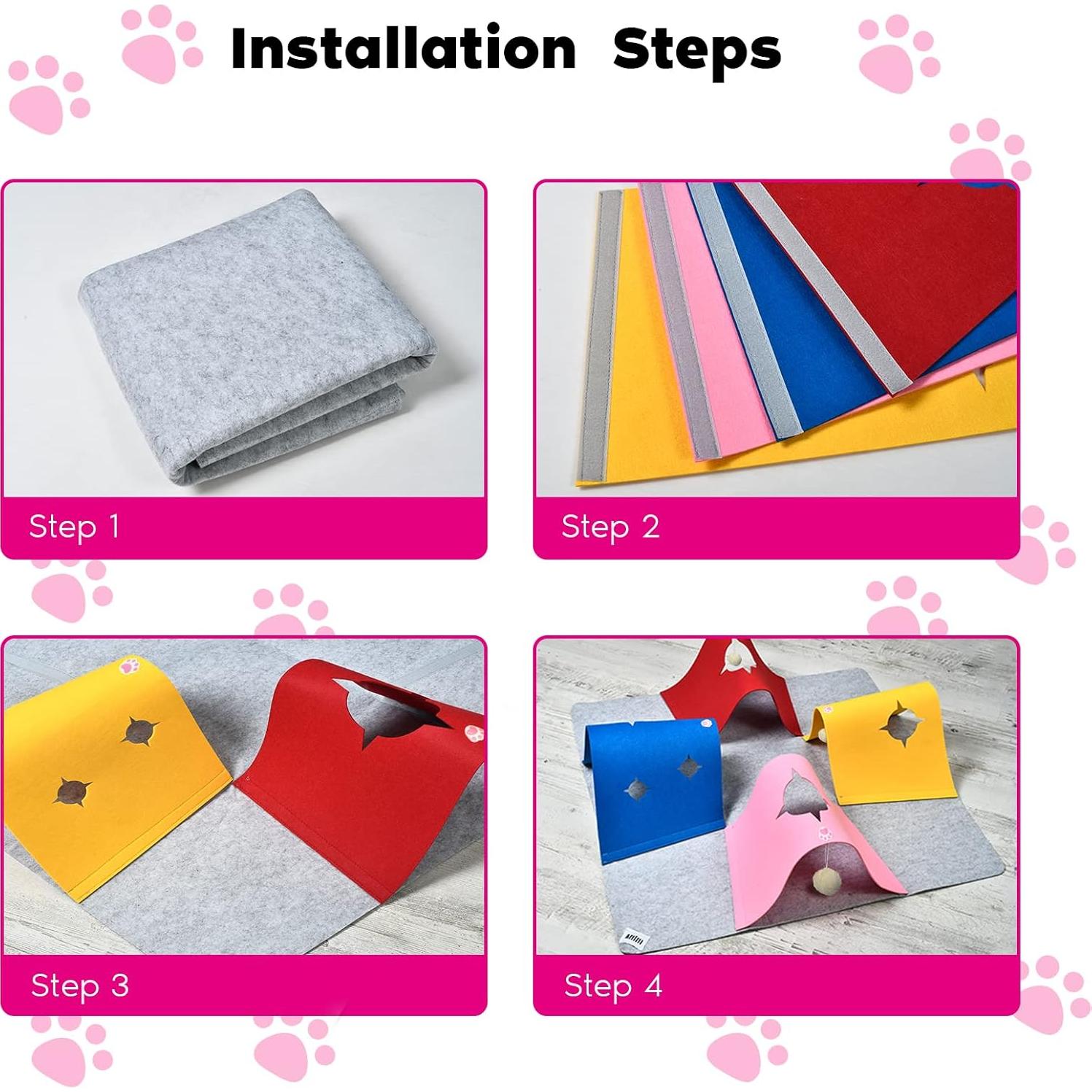 Installation Steps

Step 1

Step 2

Step 3

Step 4