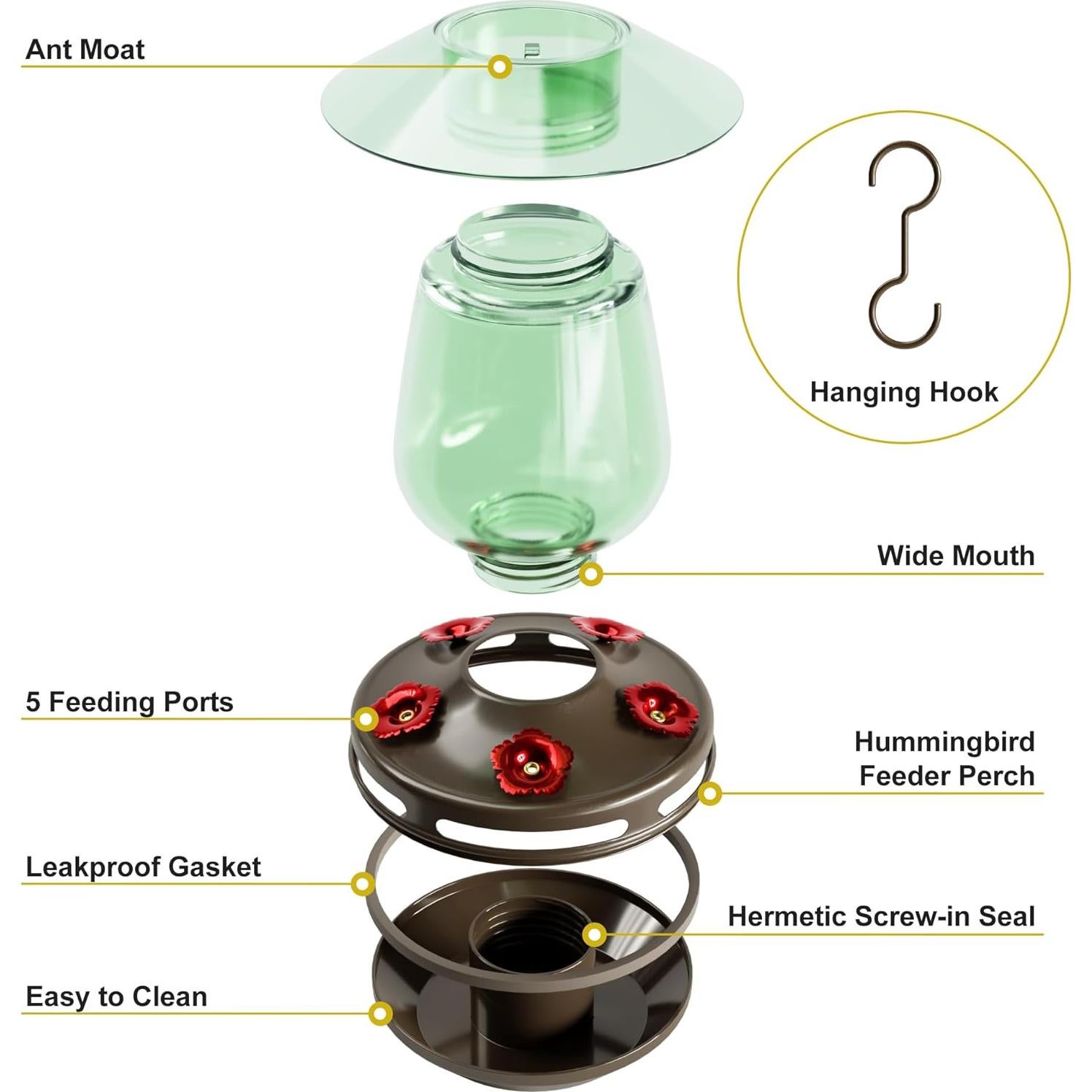 Ant Moat

Hanging Hook

Wide Mouth

5 Feeding Ports

Hummingbird Feeder Perch

Leakproof Gasket

Hermetic Screw-in Seal

Easy to Clean