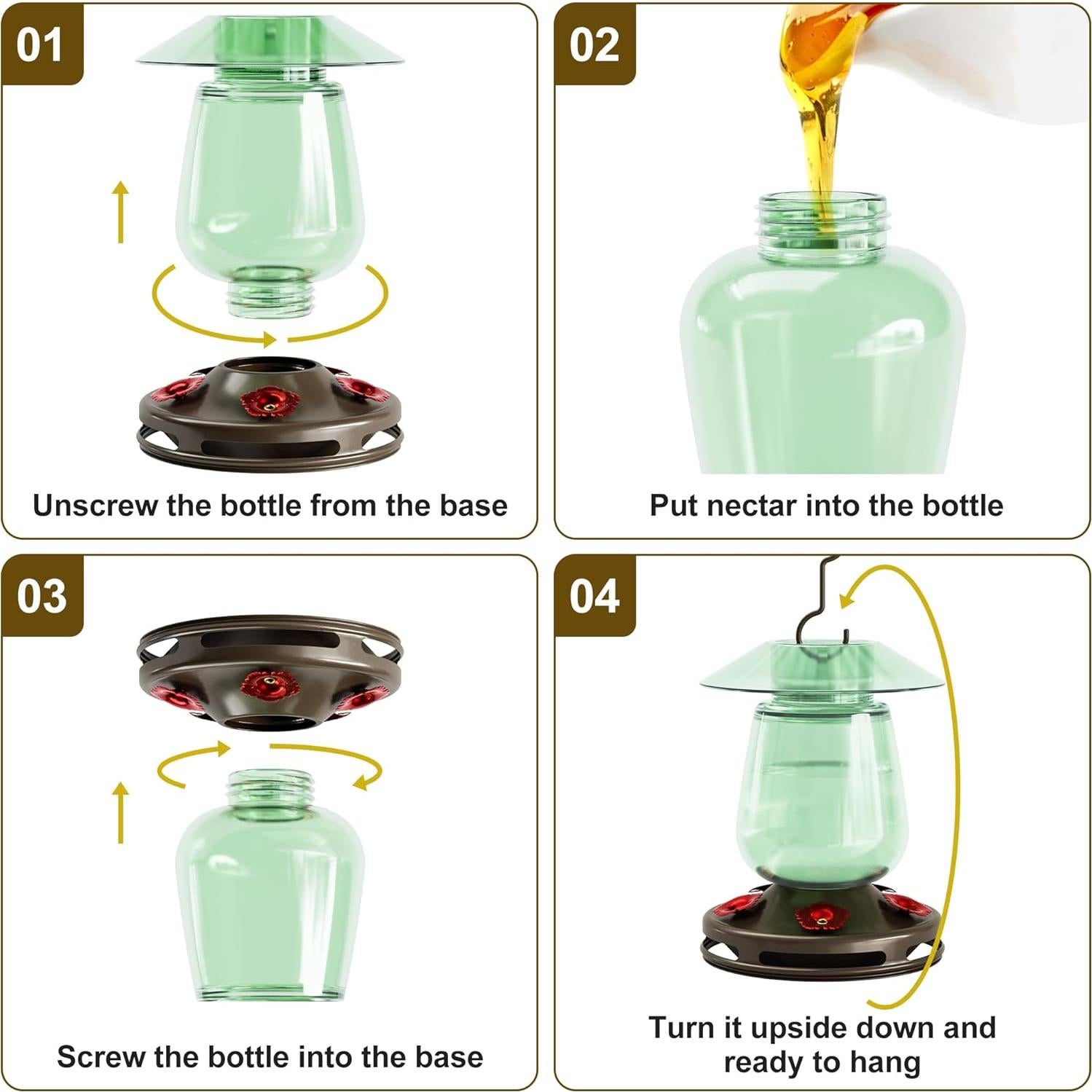 01

Unscrew the bottle from the base

02

Put nectar into the bottle

03

Screw the bottle into the base

04

Turn it upside down and ready to hang