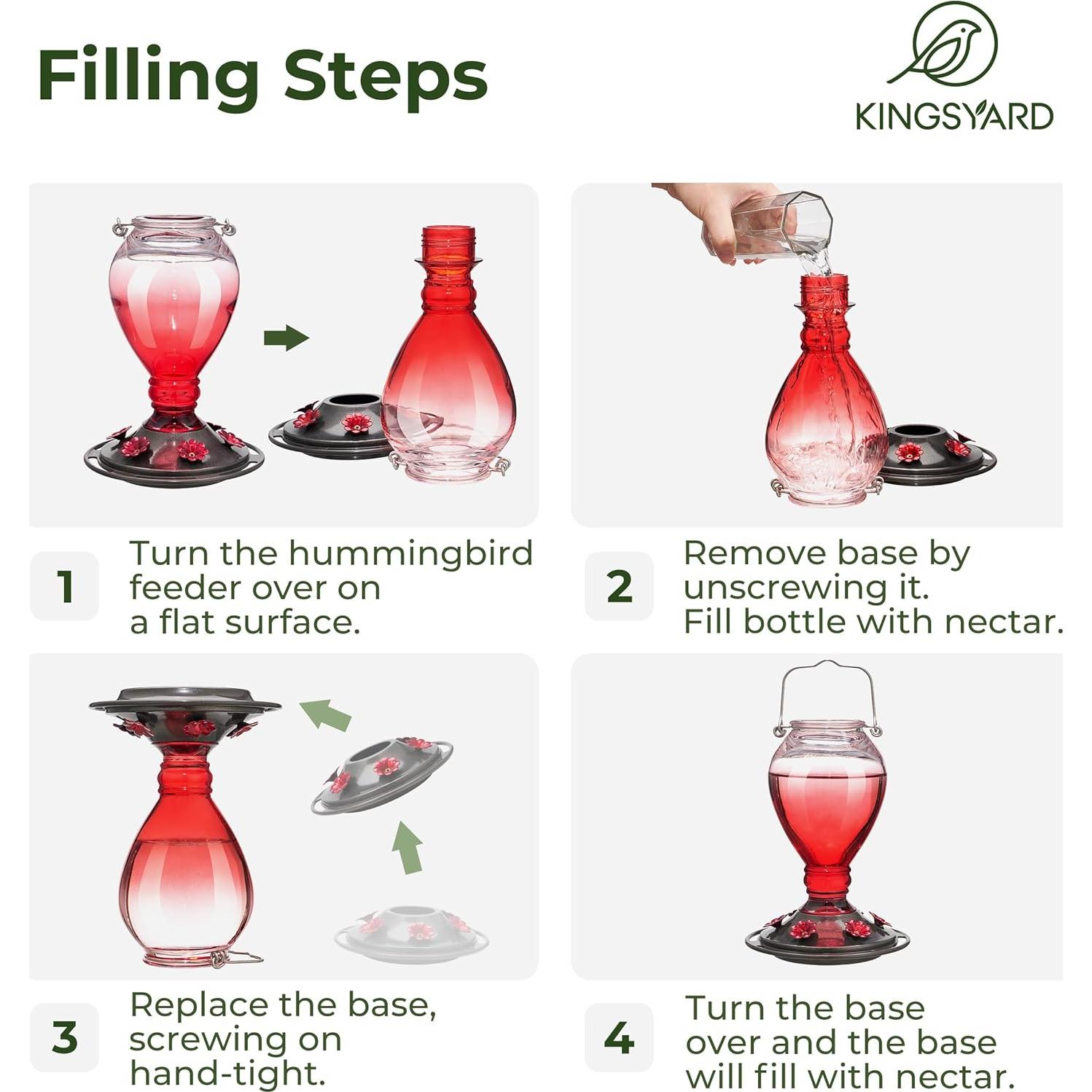 Filling Steps

KINGSYARD

1 Turn the hummingbird feeder over on a flat surface.

2 Remove base by unscrewing it. Fill bottle with nectar.

3 Replace the base, screwing on hand-tight.

4 Turn the base over and the base will fill with nectar.