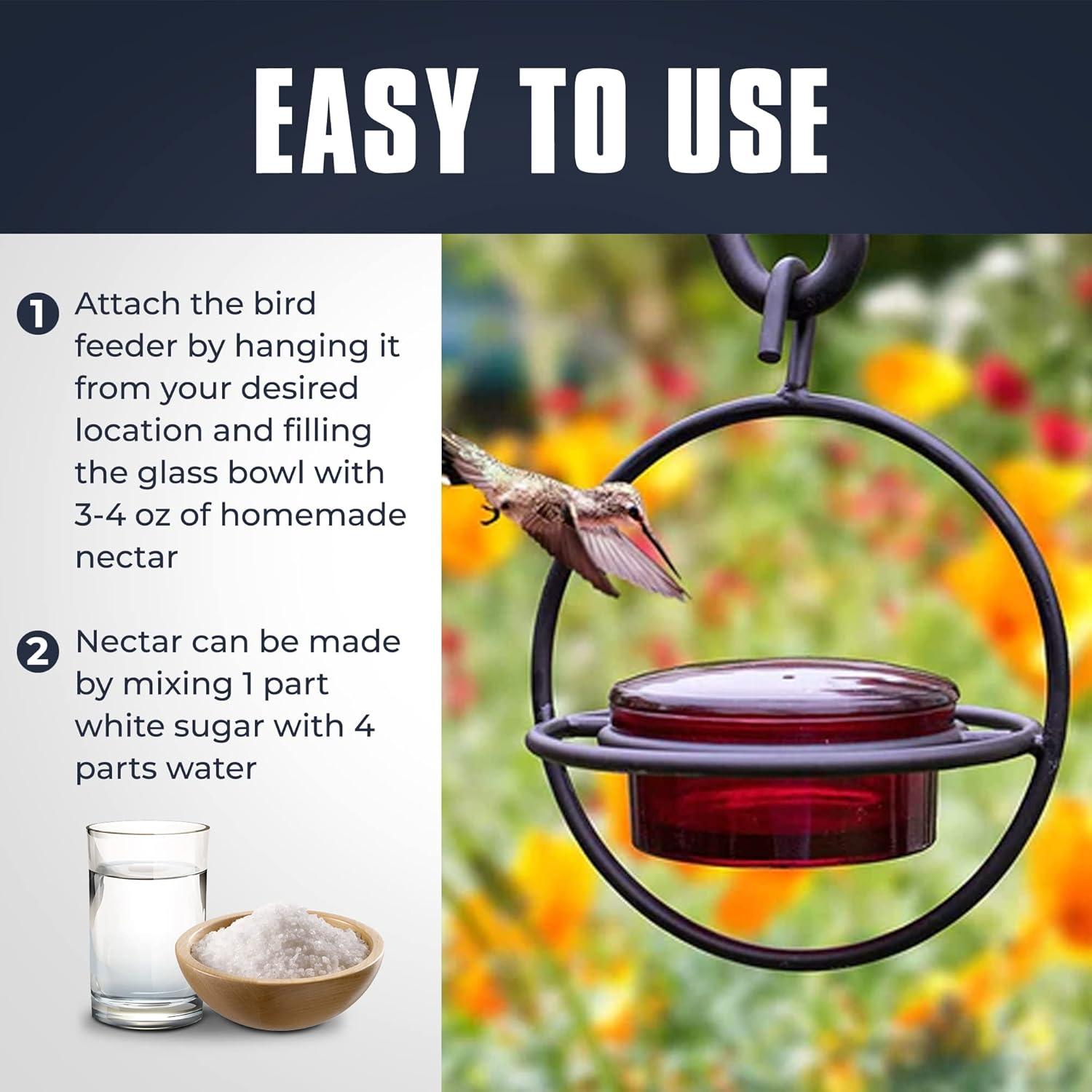 EASY TO USE

1 Attach the bird feeder by hanging it from your desired location and filling the glass bowl with 3-4 oz of homemade nectar

2 Nectar can be made by mixing 1 part white sugar with 4 parts water