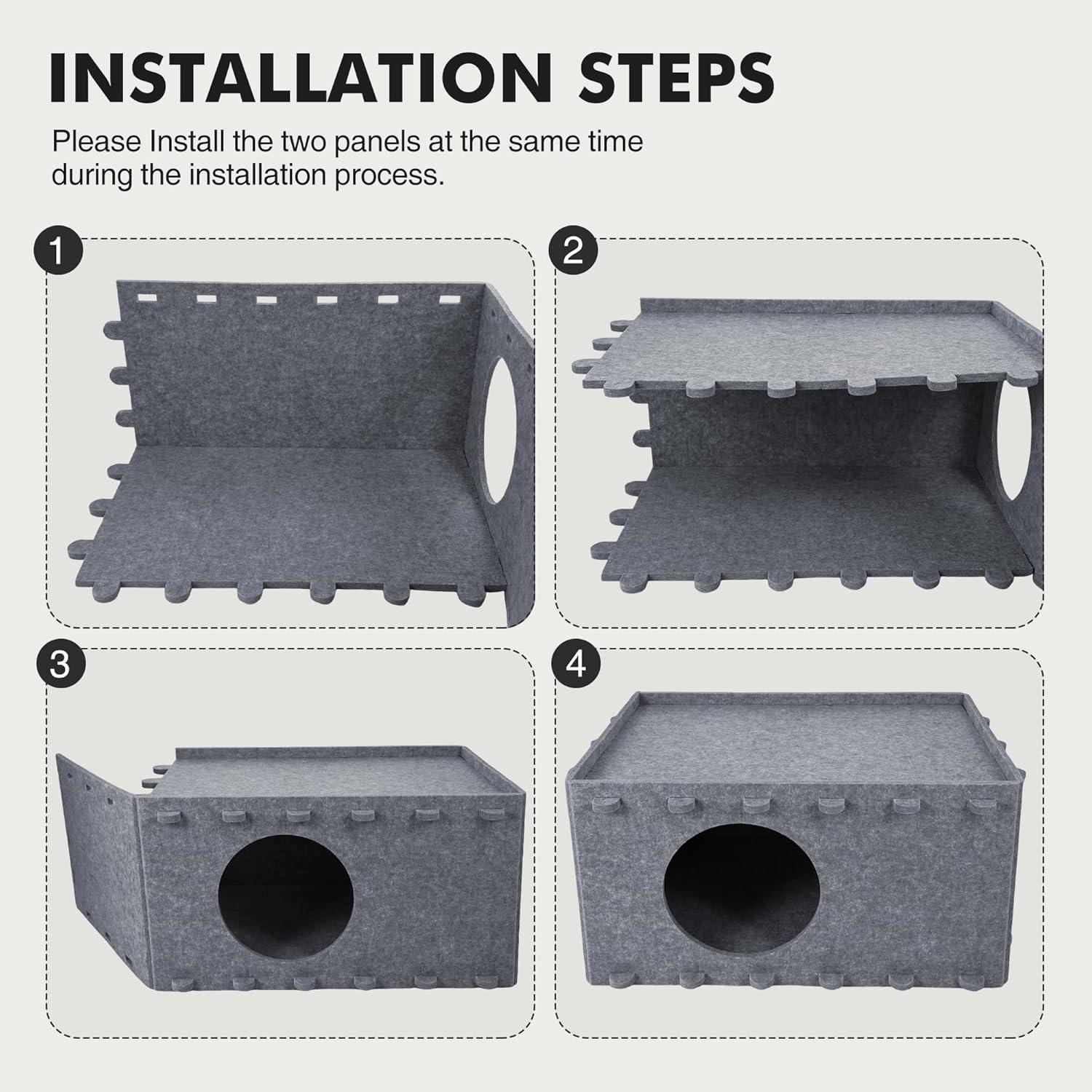 INSTALLATION STEPS

Please Install the two panels at the same time during the installation process.

1

2

3

4