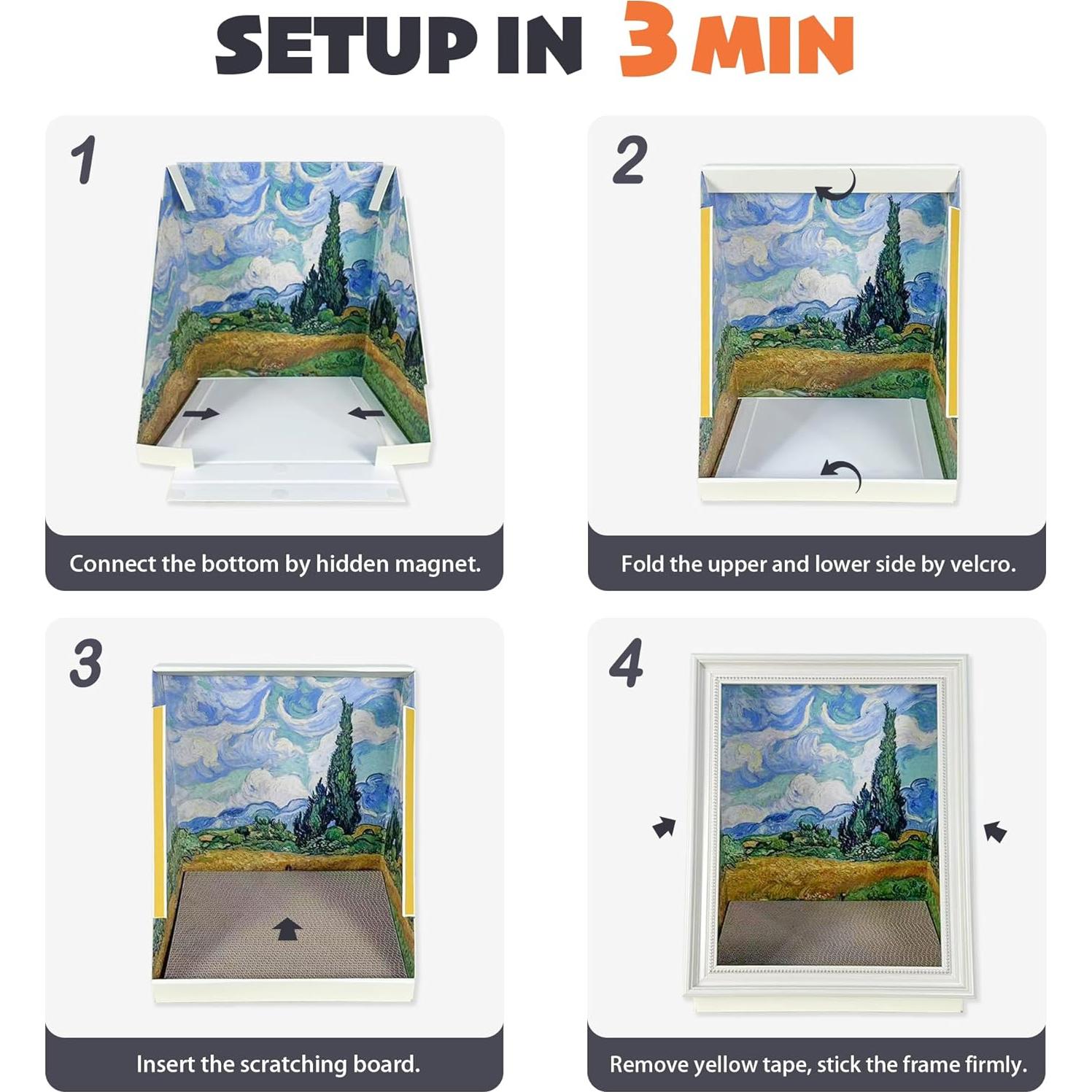 SETUP IN 3 MIN

1

Connect the bottom by hidden magnet.

2

Fold the upper and lower side by velcro.

3

Insert the scratching board.

4

Remove yellow tape, stick the frame firmly.