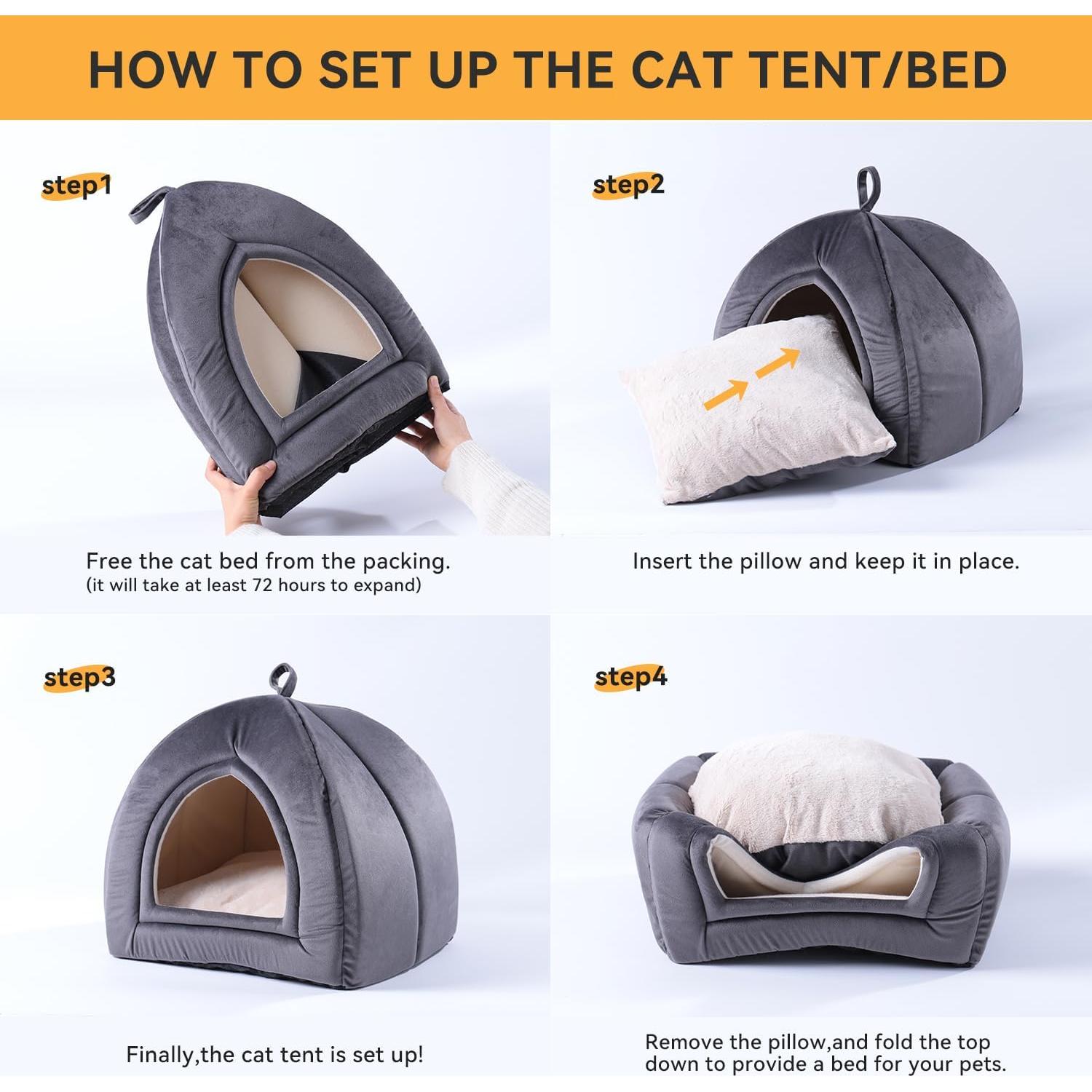 HOW TO SET UP THE CAT TENT/BED

step1

Free the cat bed from the packing.
(it will take at least 72 hours to expand)

step2

Insert the pillow and keep it in place.

step3

Finally,the cat tent is set up!

step4

Remove the pillow,and fold the top down to provide a bed for your pets.