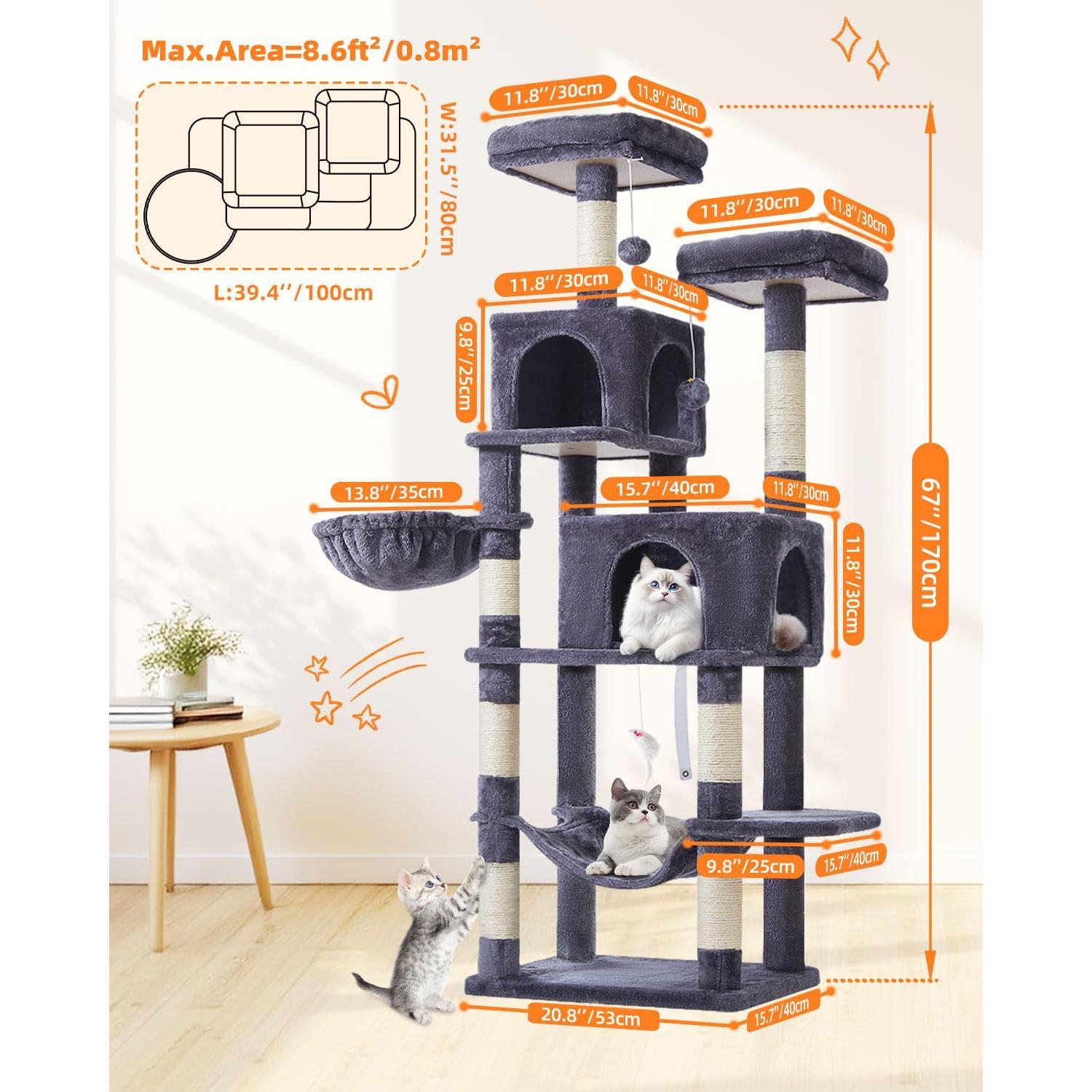 Max.Area=8.6ft²/0.8m²

W:31.5''/80cm

L:39.4''/100cm

11.8''/30cm

11.8''/30cm

11.8''/30cm

11.8''/30cm

11.8''/30cm

11.8''/30cm

9.8''/25cm

13.8''/35cm

15.7''/40cm

11.8''/30cm

11.8''/30cm

67''/170cm

9.8''/25cm

15.7''/40cm

20.8''/53cm

15.7''/40cm