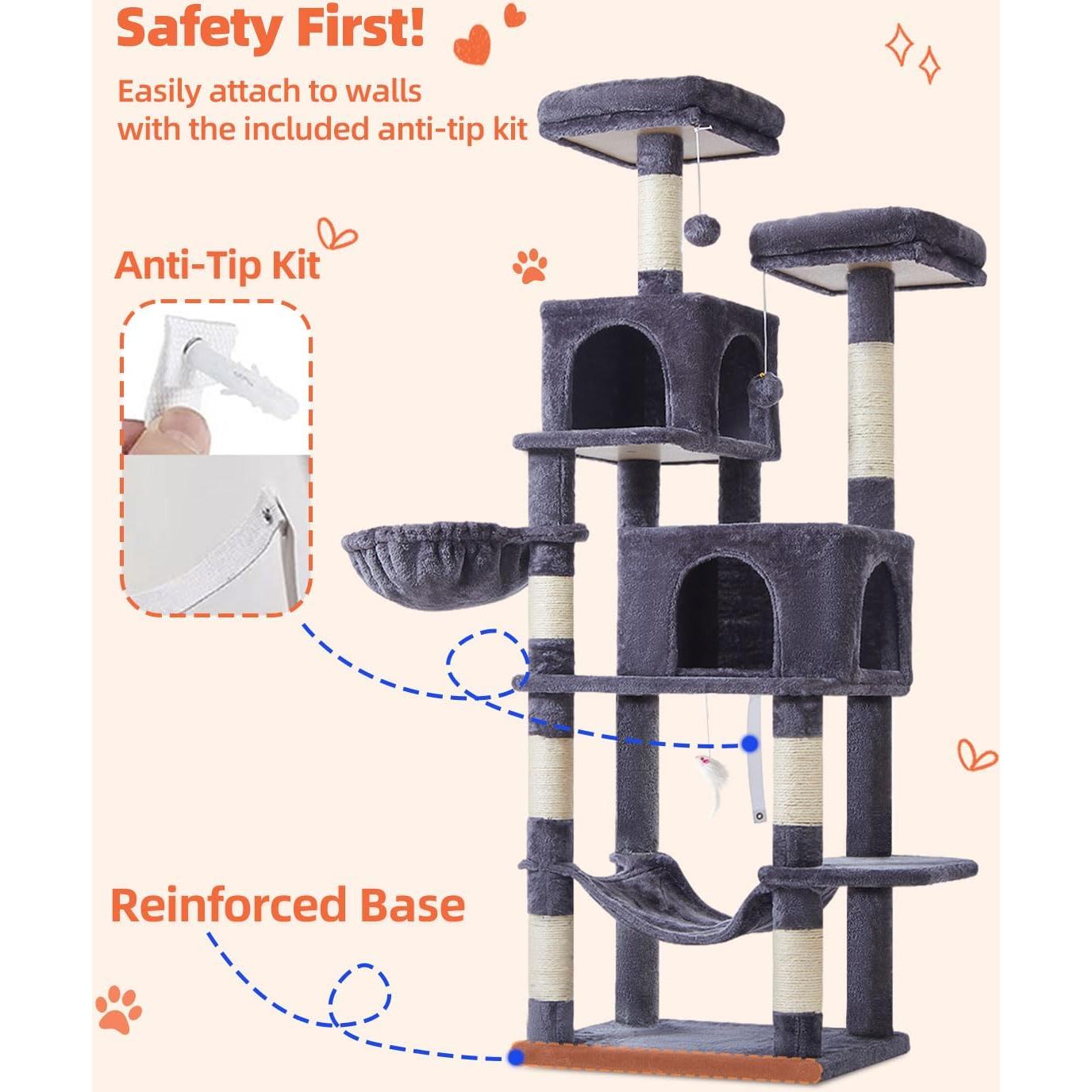 Safety First!

Easily attach to walls with the included anti-tip kit

Anti-Tip Kit

Reinforced Base