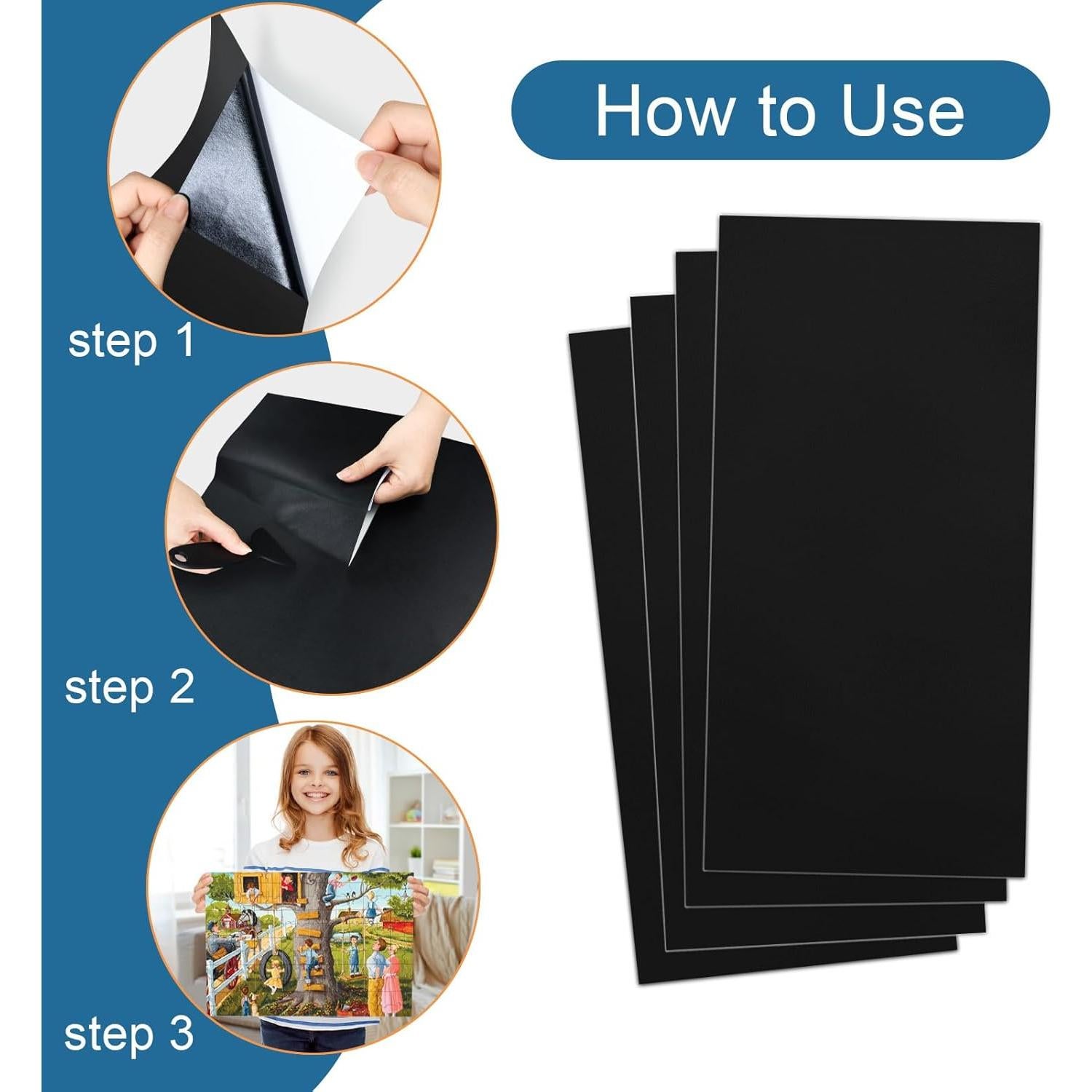 How to Use

step 1

step 2

step 3