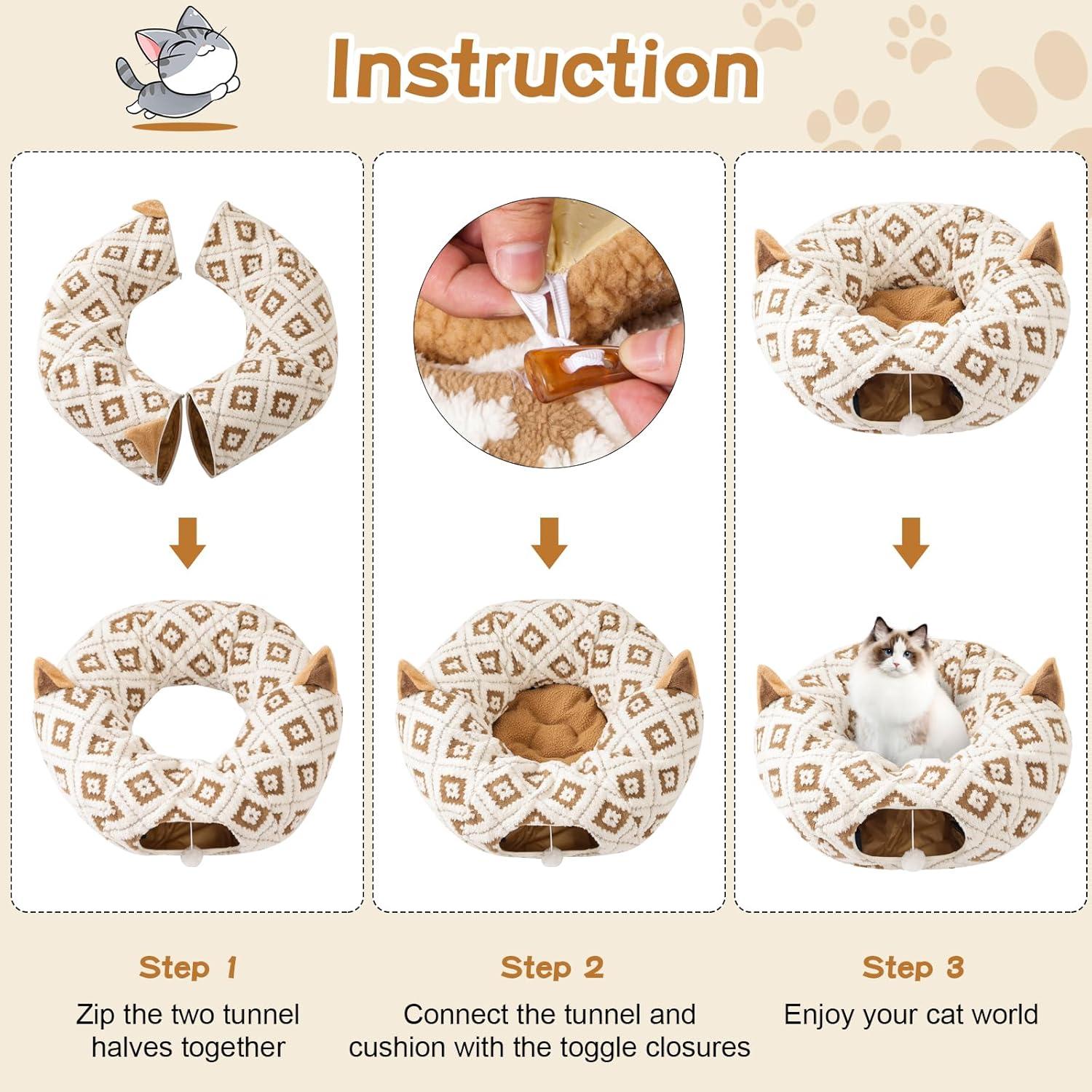 Instruction

Step 1

Zip the two tunnel halves together

Step 2

Connect the tunnel and cushion with the toggle closures

Step 3

Enjoy your cat world