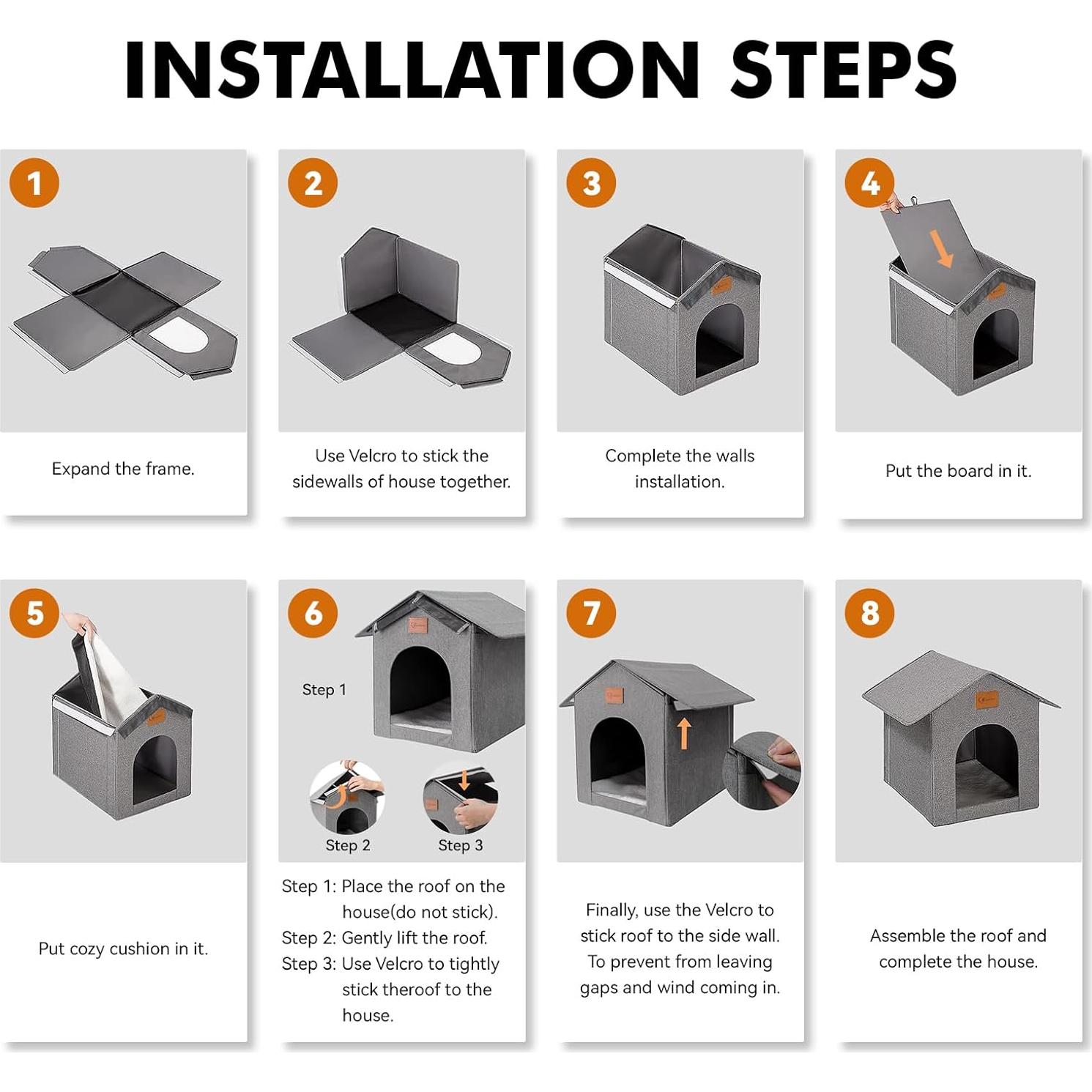 INSTALLATION STEPS

1

Expand the frame.

2

Use Velcro to stick the sidewalls of house together.

3

Complete the walls installation.

4

Put the board in it.

5

Put cozy cushion in it.

6

Step 1

Step 2

Step 3

Step 1: Place the roof on the house(do not stick).
Step 2: Gently lift the roof.
Step 3: Use Velcro to tightly stick theroof to the house.

7

Finally, use the Velcro to stick roof to the side wall. To prevent from leaving gaps and wind coming in.

8

Assemble the roof and complete the house.