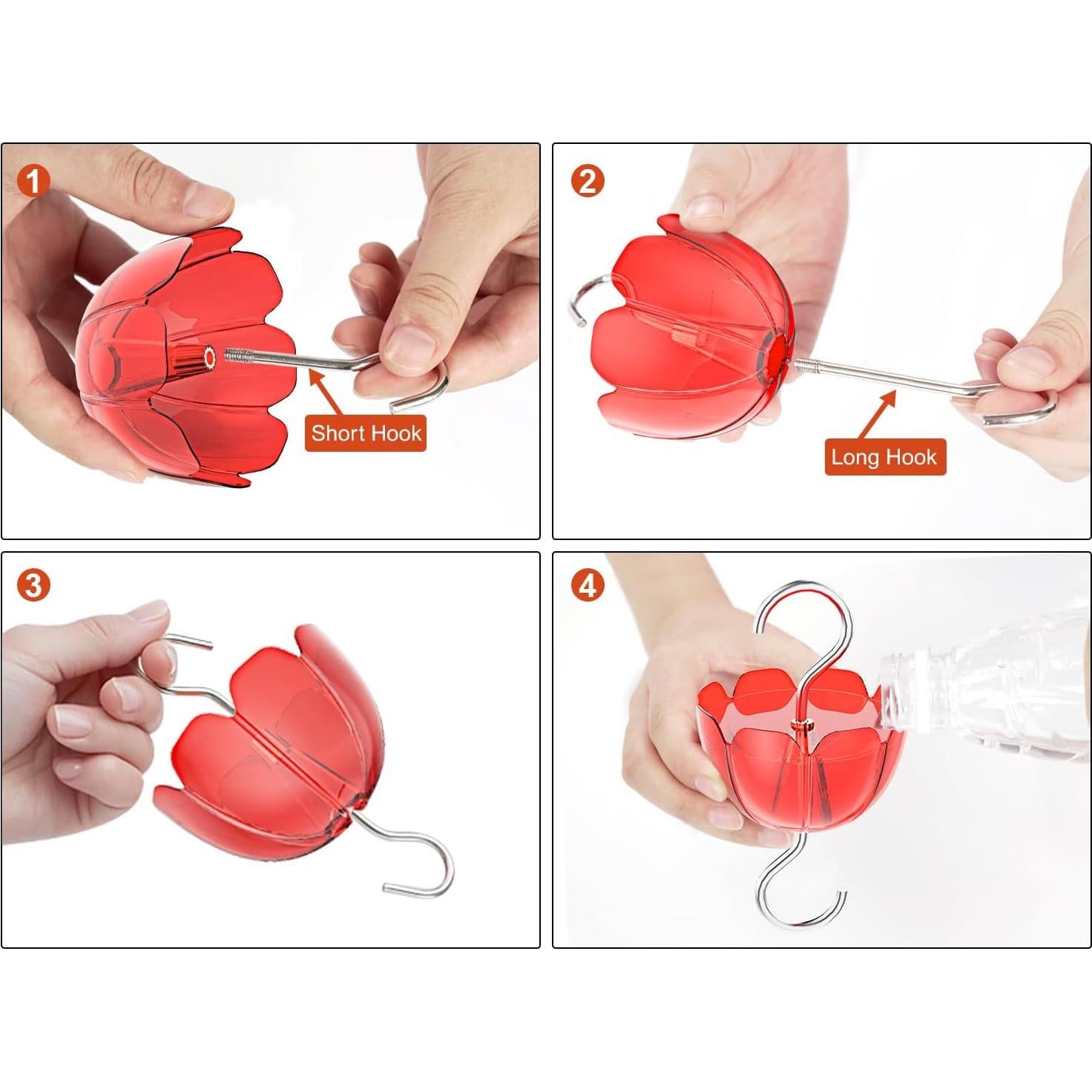 1

Short Hook

2

Long Hook

3

4