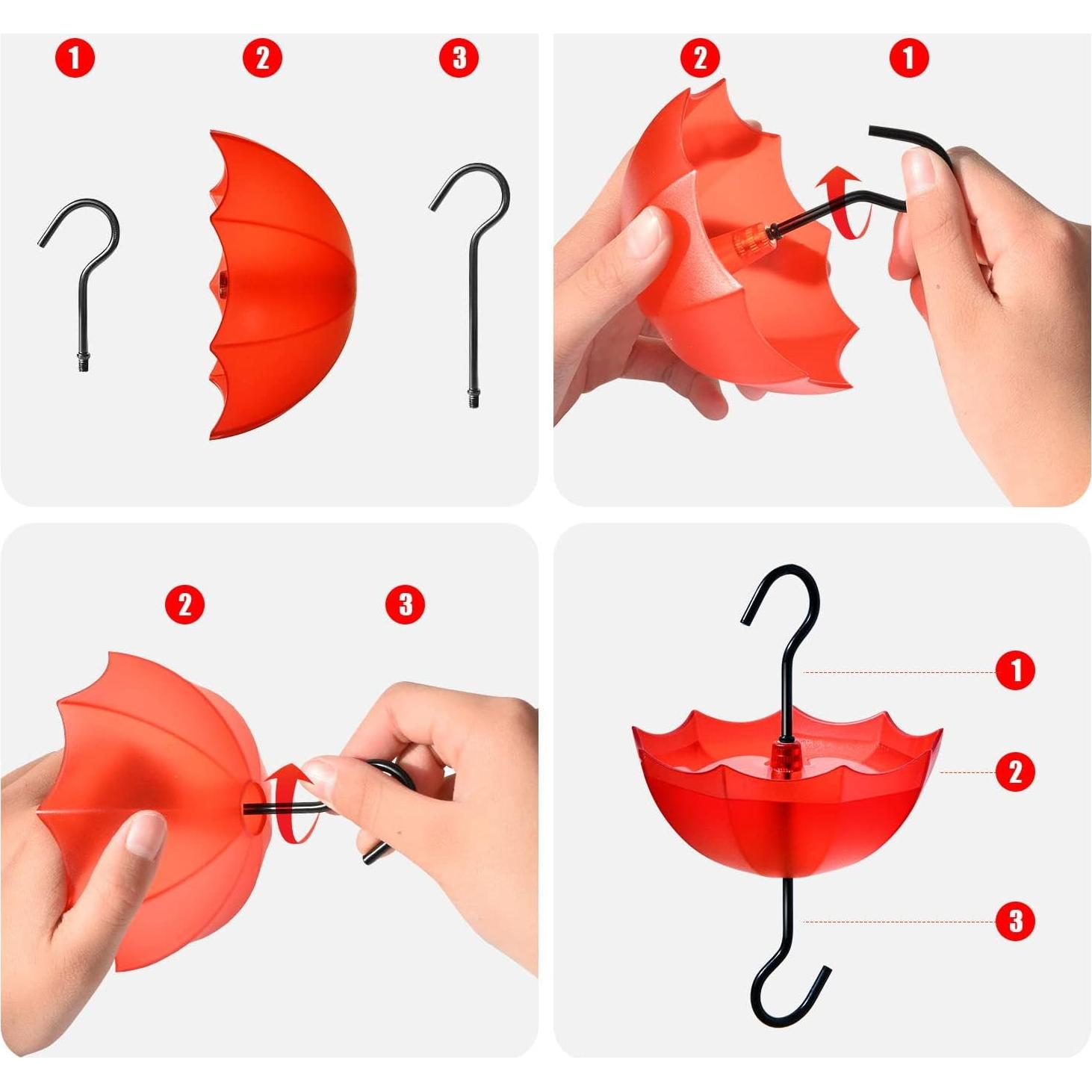 1 2 3

2 1

2 3

1
2
3