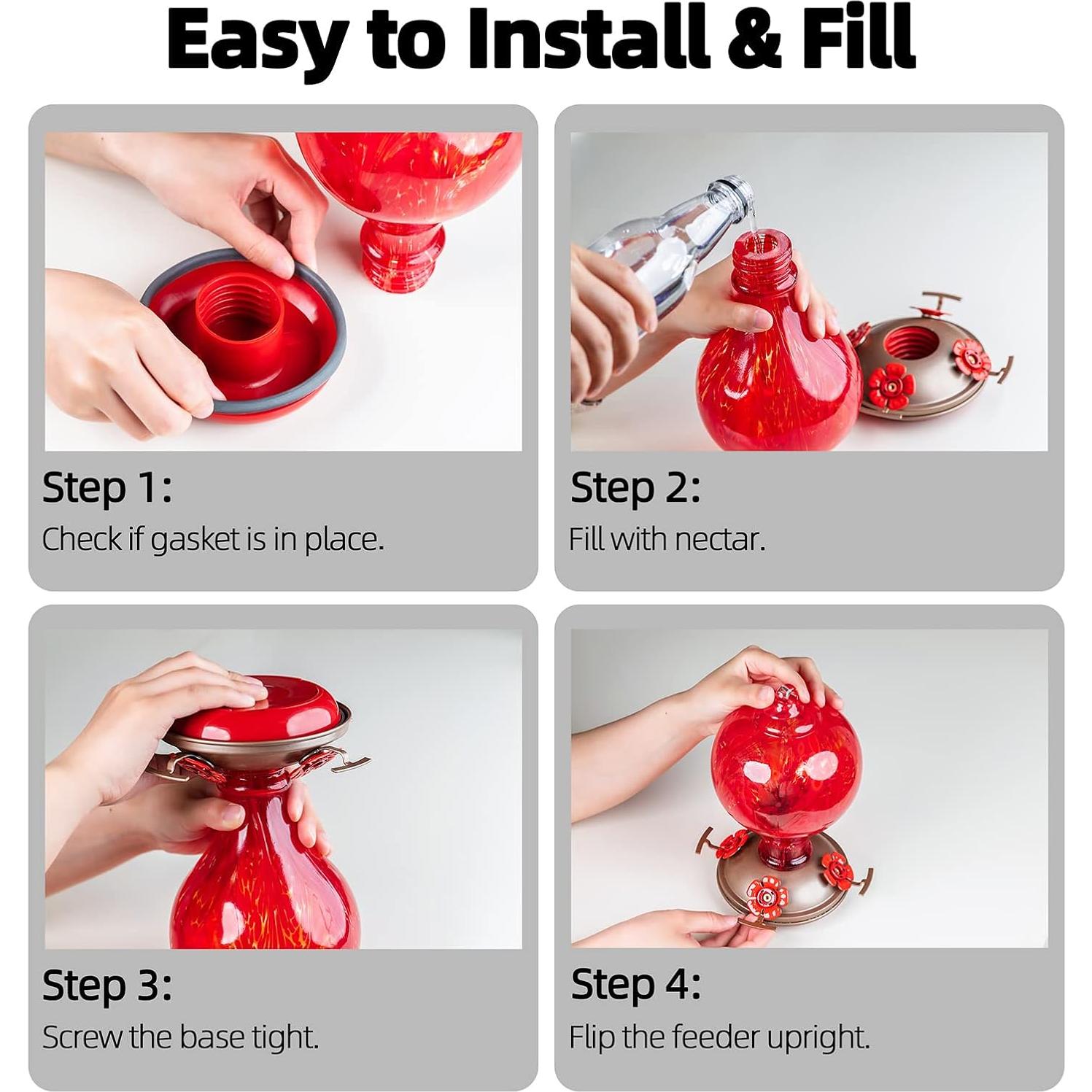 Easy to Install & Fill

Step 1:
Check if gasket is in place.

Step 2:
Fill with nectar.

Step 3:
Screw the base tight.

Step 4:
Flip the feeder upright.