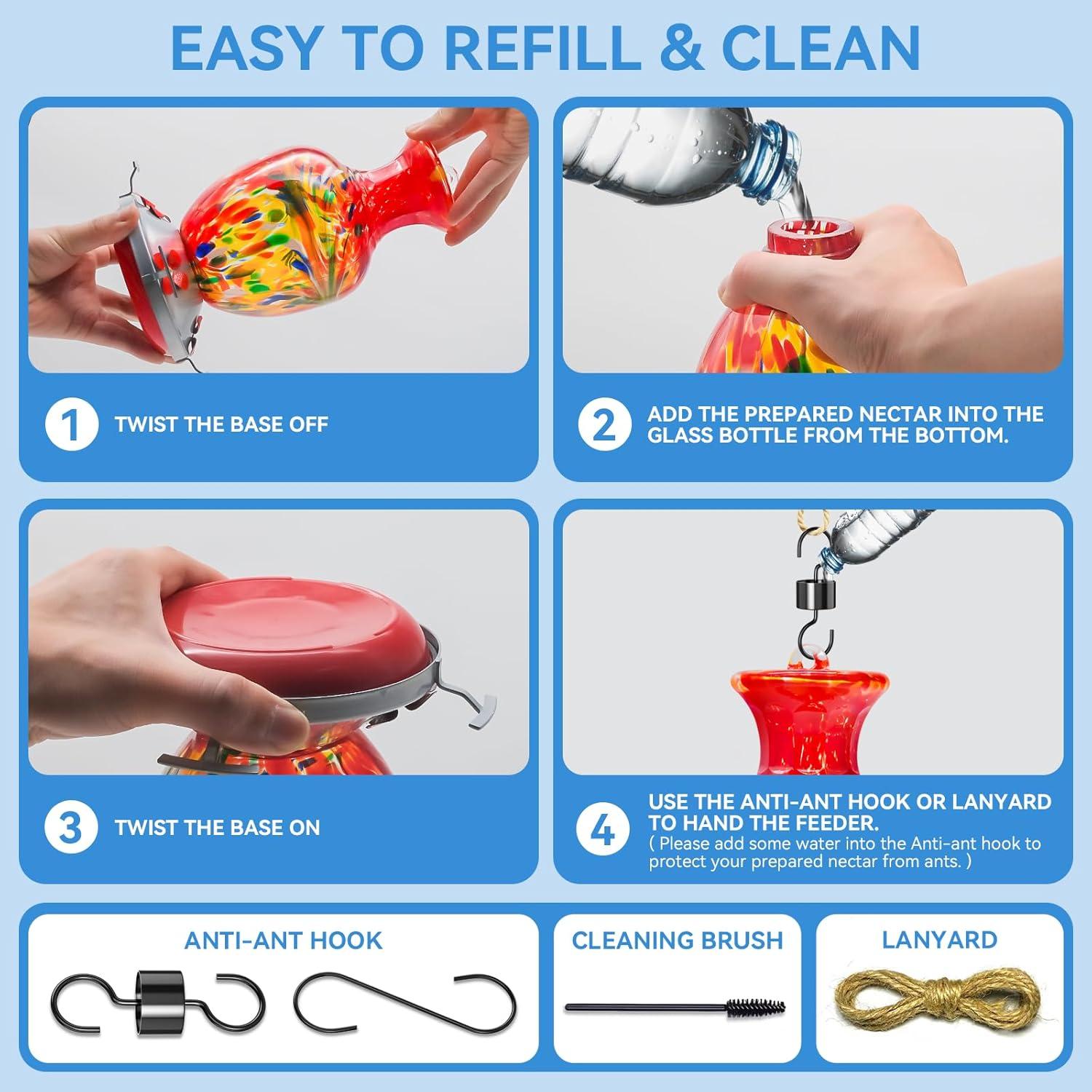 EASY TO REFILL & CLEAN

1 TWIST THE BASE OFF

2 ADD THE PREPARED NECTAR INTO THE GLASS BOTTLE FROM THE BOTTOM.

3 TWIST THE BASE ON

4 USE THE ANTI-ANT HOOK OR LANYARD TO HAND THE FEEDER.
( Please add some water into the Anti-ant hook to protect your prepared nectar from ants. )

ANTI-ANT HOOK

CLEANING BRUSH

LANYARD