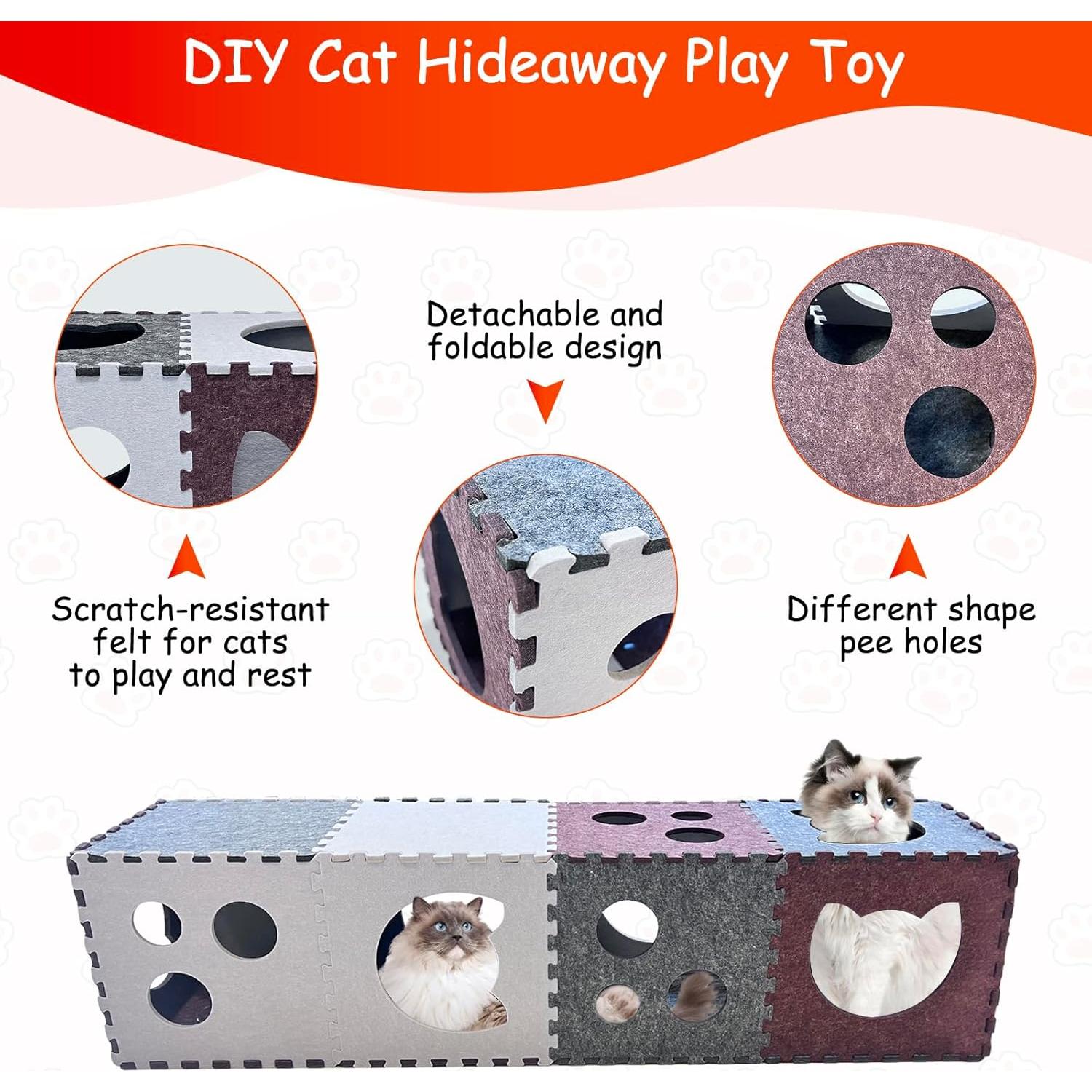 DIY Cat Hideaway Play Toy

Scratch-resistant felt for cats to play and rest

Detachable and foldable design

Different shape pee holes