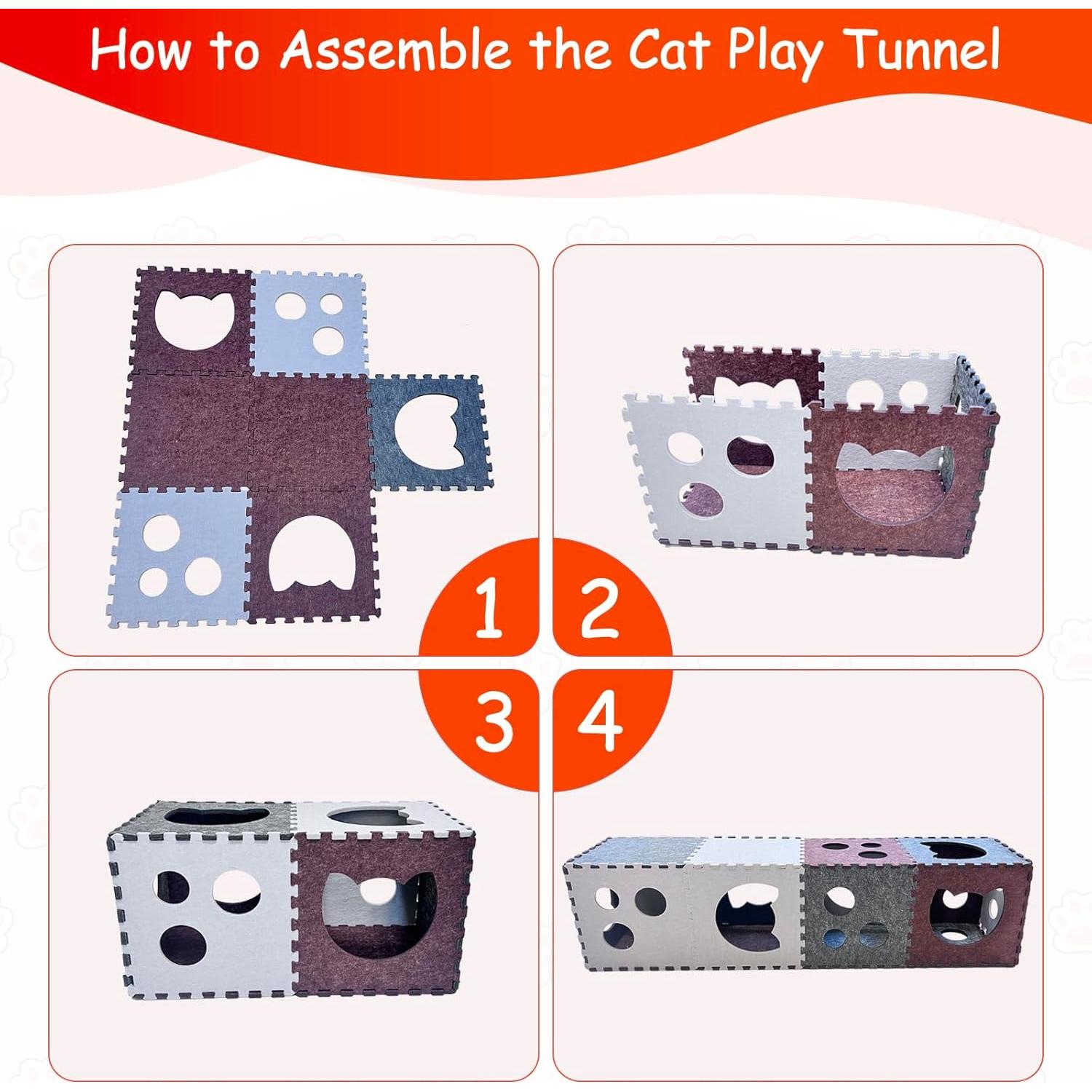 How to Assemble the Cat Play Tunnel

1

2

3

4