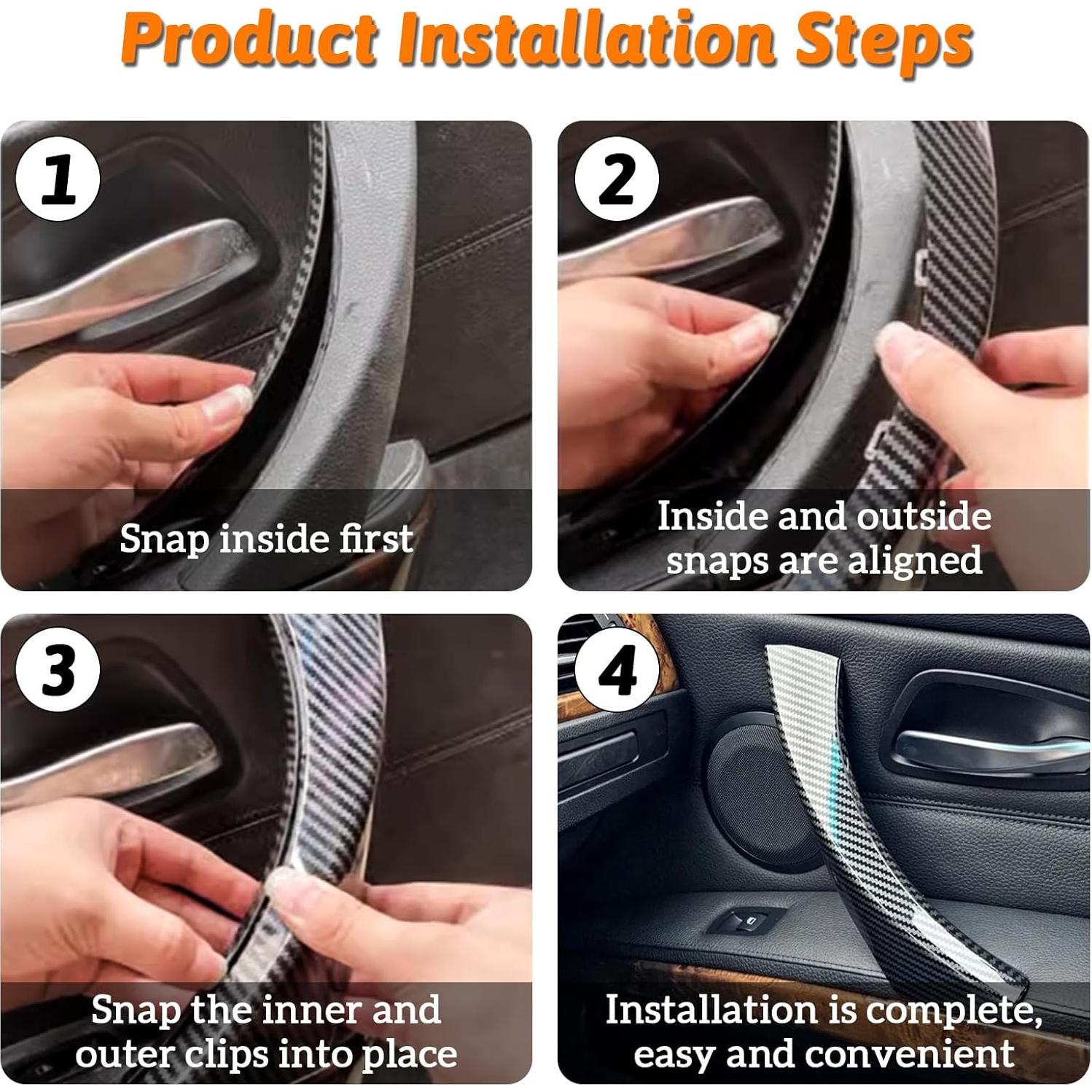 Product Installation Steps

1

Snap inside first

2

Inside and outside snaps are aligned

3

Snap the inner and outer clips into place

4

Installation is complete, easy and convenient