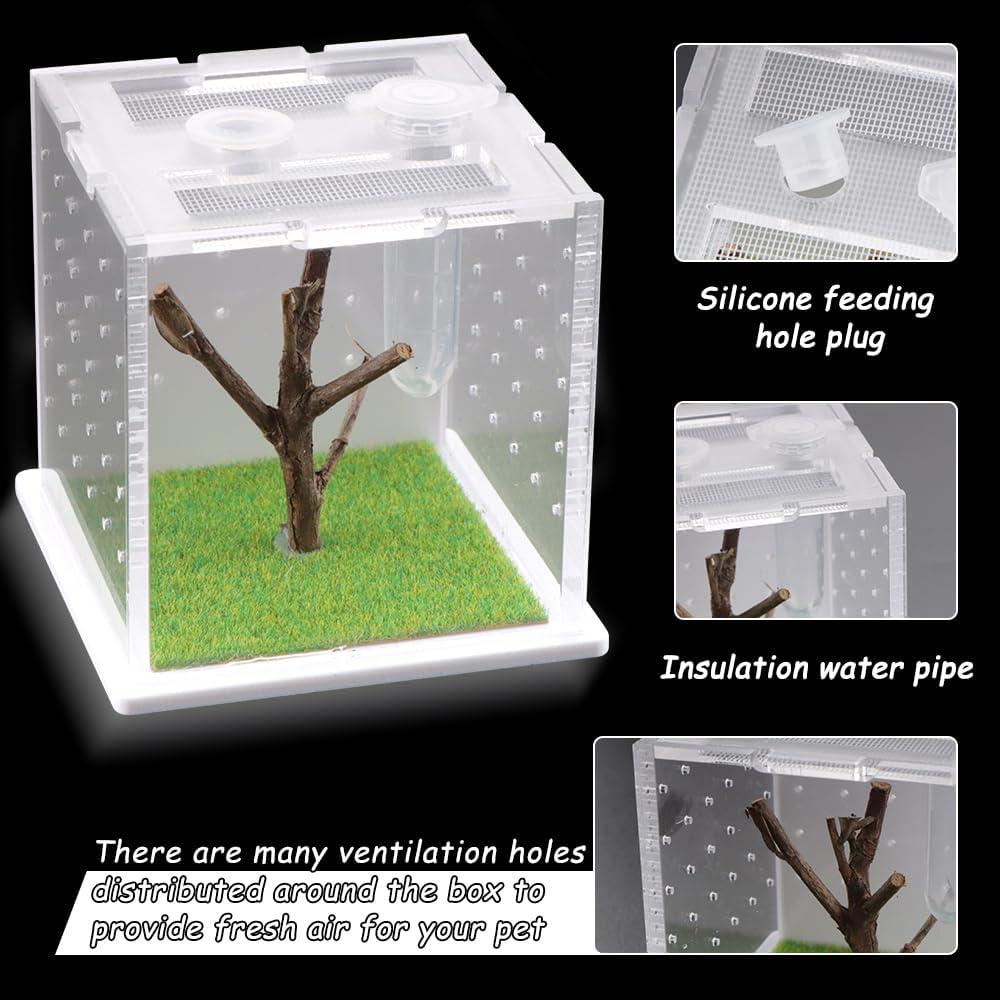 Silicone feeding hole plug

Insulation water pipe

There are many ventilation holes distributed around the box to provide fresh air for your pet