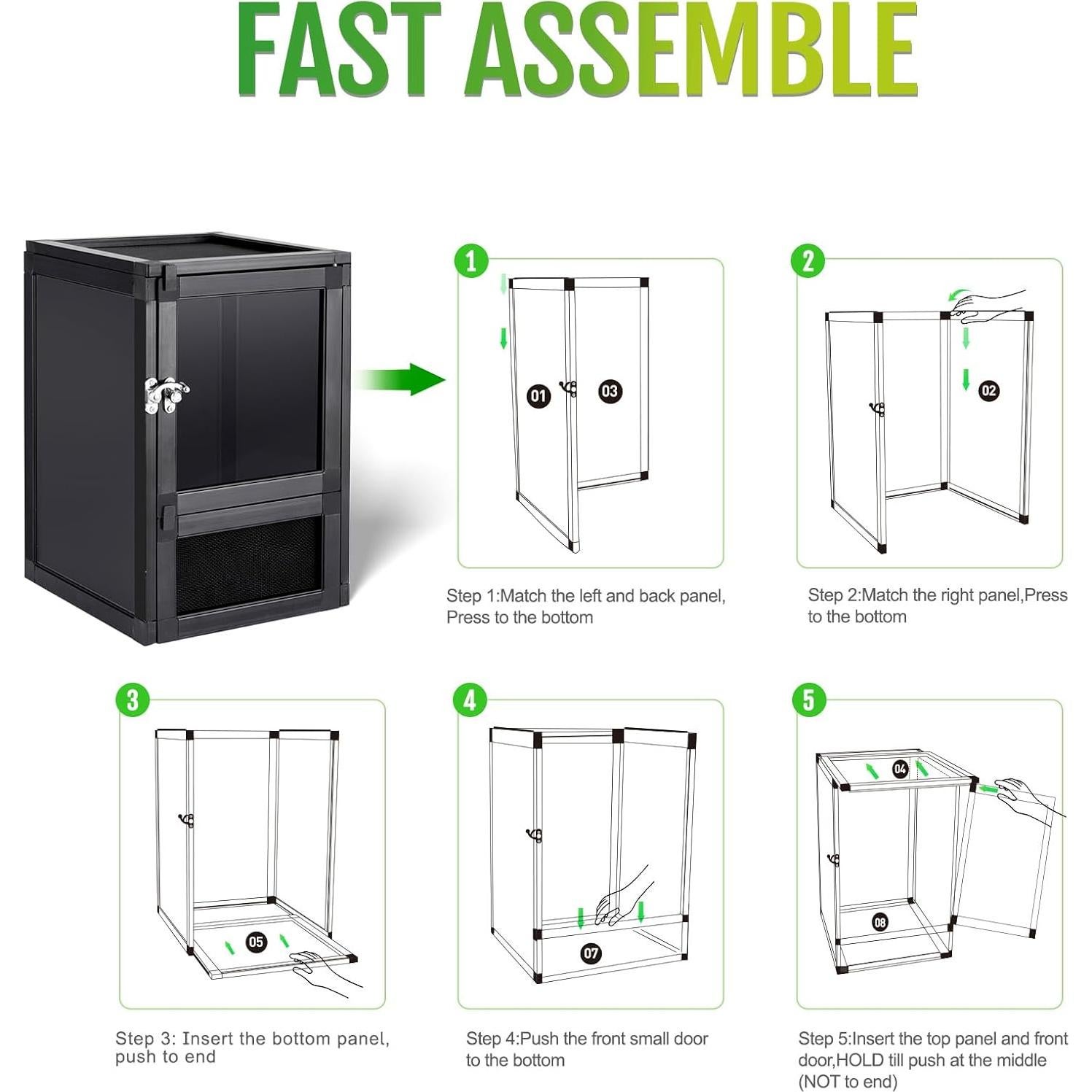 FAST ASSEMBLE

1

01

03

Step 1:Match the left and back panel, Press to the bottom

2

02

Step 2:Match the right panel,Press to the bottom

3

05

Step 3: Insert the bottom panel, push to end

4

07

Step 4:Push the front small door to the bottom

5

04

08

Step 5:Insert the top panel and front door,HOLD till push at the middle (NOT to end)