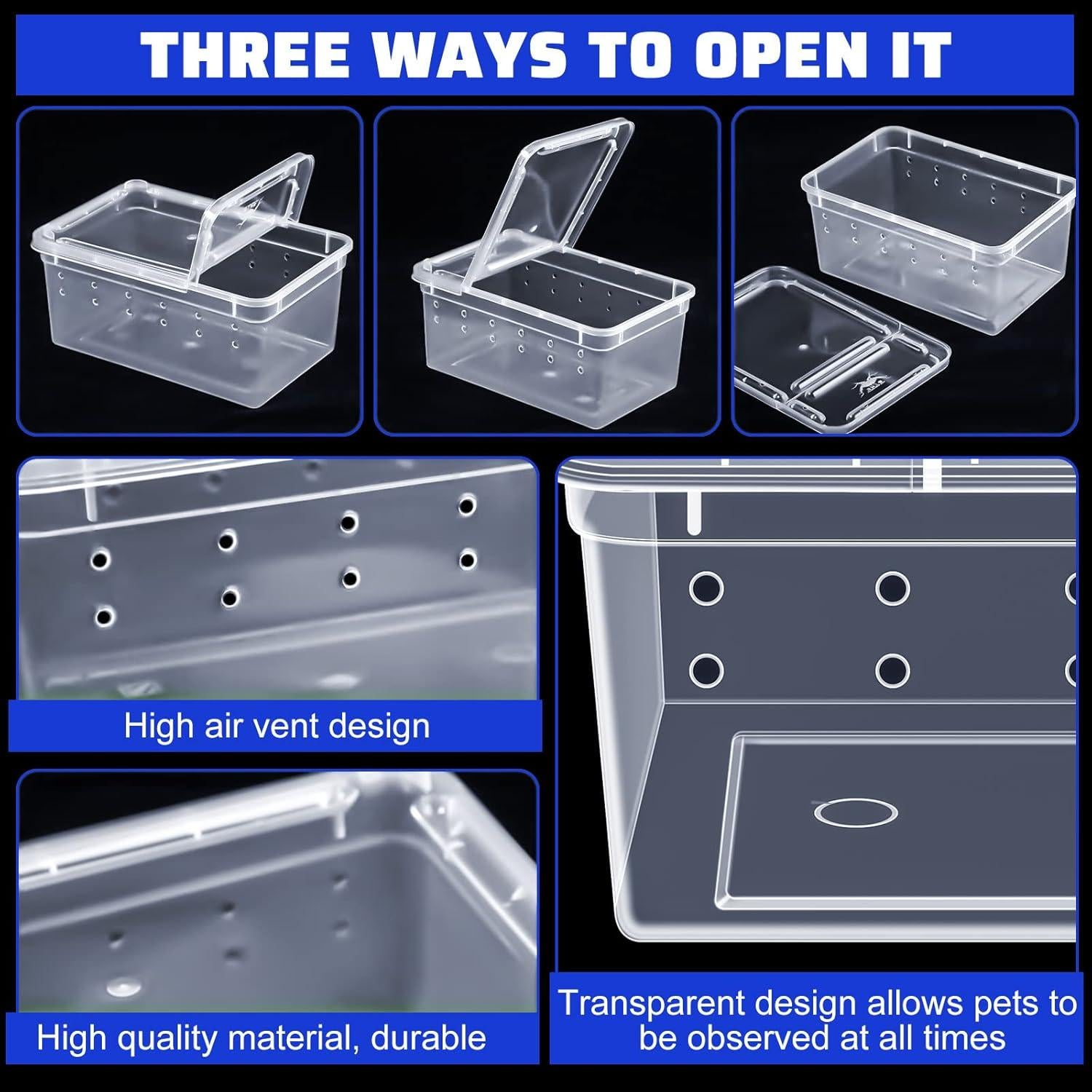 THREE WAYS TO OPEN IT

High air vent design

High quality material, durable

Transparent design allows pets to be observed at all times