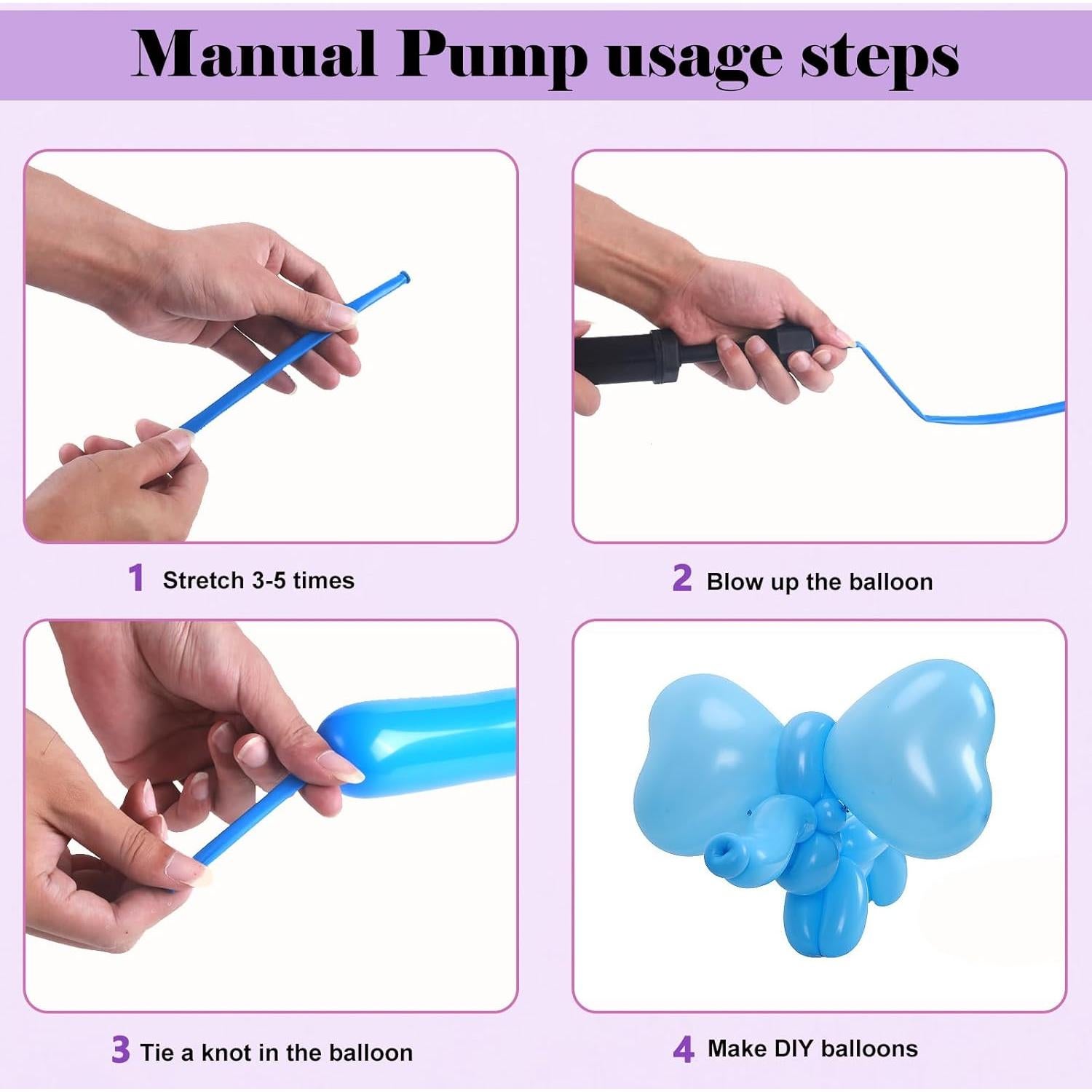 Manual Pump usage steps

1 Stretch 3-5 times

2 Blow up the balloon

3 Tie a knot in the balloon

4 Make DIY balloons