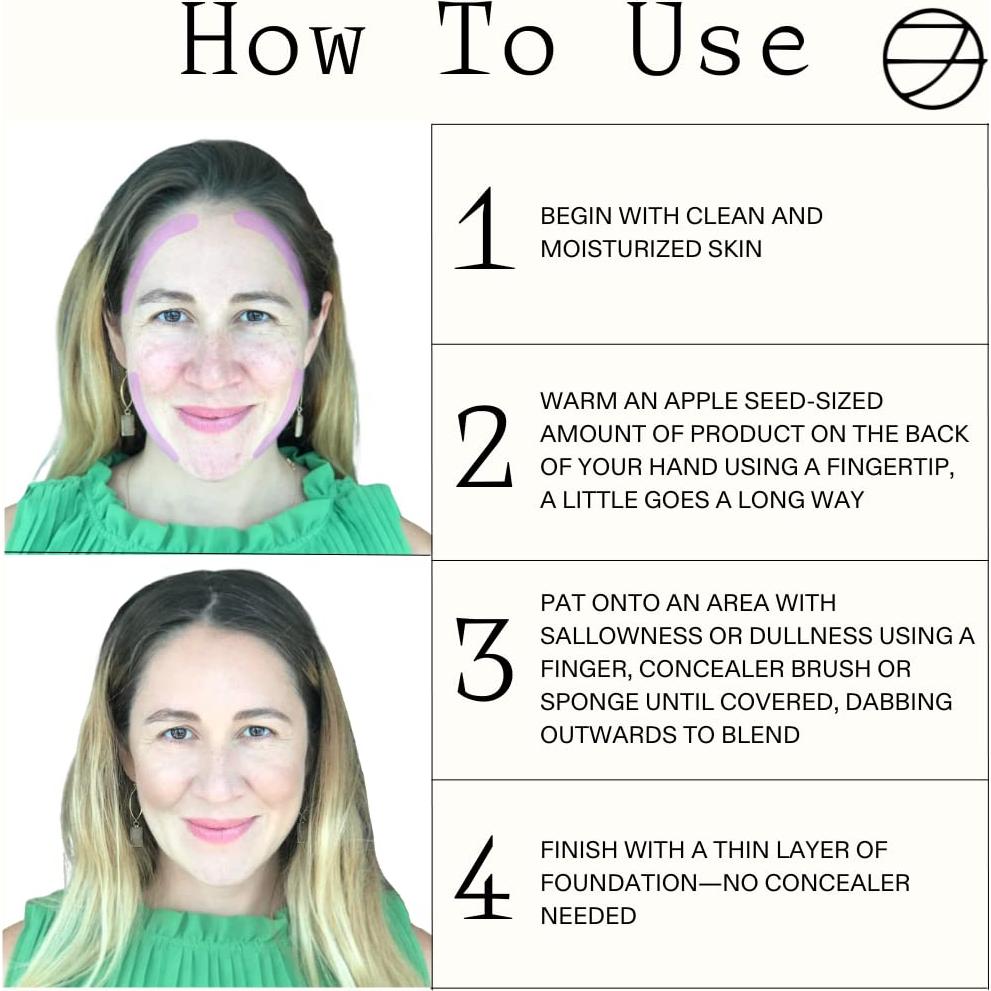 How To Use

1 BEGIN WITH CLEAN AND MOISTURIZED SKIN

2 WARM AN APPLE SEED-SIZED AMOUNT OF PRODUCT ON THE BACK OF YOUR HAND USING A FINGERTIP, A LITTLE GOES A LONG WAY

3 PAT ONTO AN AREA WITH SALLOWNESS OR DULLNESS USING A FINGER, CONCEALER BRUSH OR SPONGE UNTIL COVERED, DABBING OUTWARDS TO BLEND

4 FINISH WITH A THIN LAYER OF FOUNDATION—NO CONCEALER NEEDED