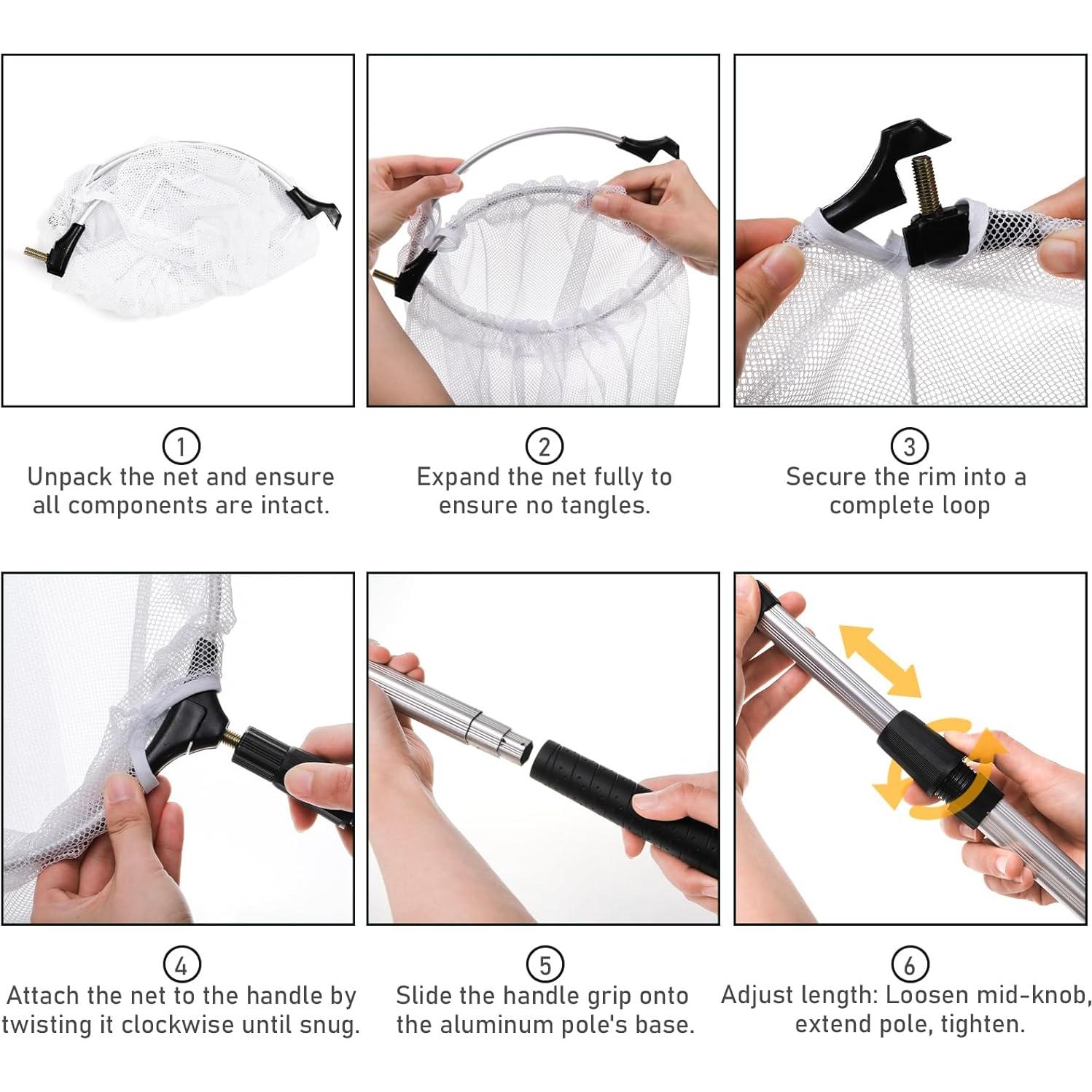 1
Unpack the net and ensure all components are intact.

2
Expand the net fully to ensure no tangles.

3
Secure the rim into a complete loop

4
Attach the net to the handle by twisting it clockwise until snug.

5
Slide the handle grip onto the aluminum pole's base.

6
Adjust length: Loosen mid-knob, extend pole, tighten.