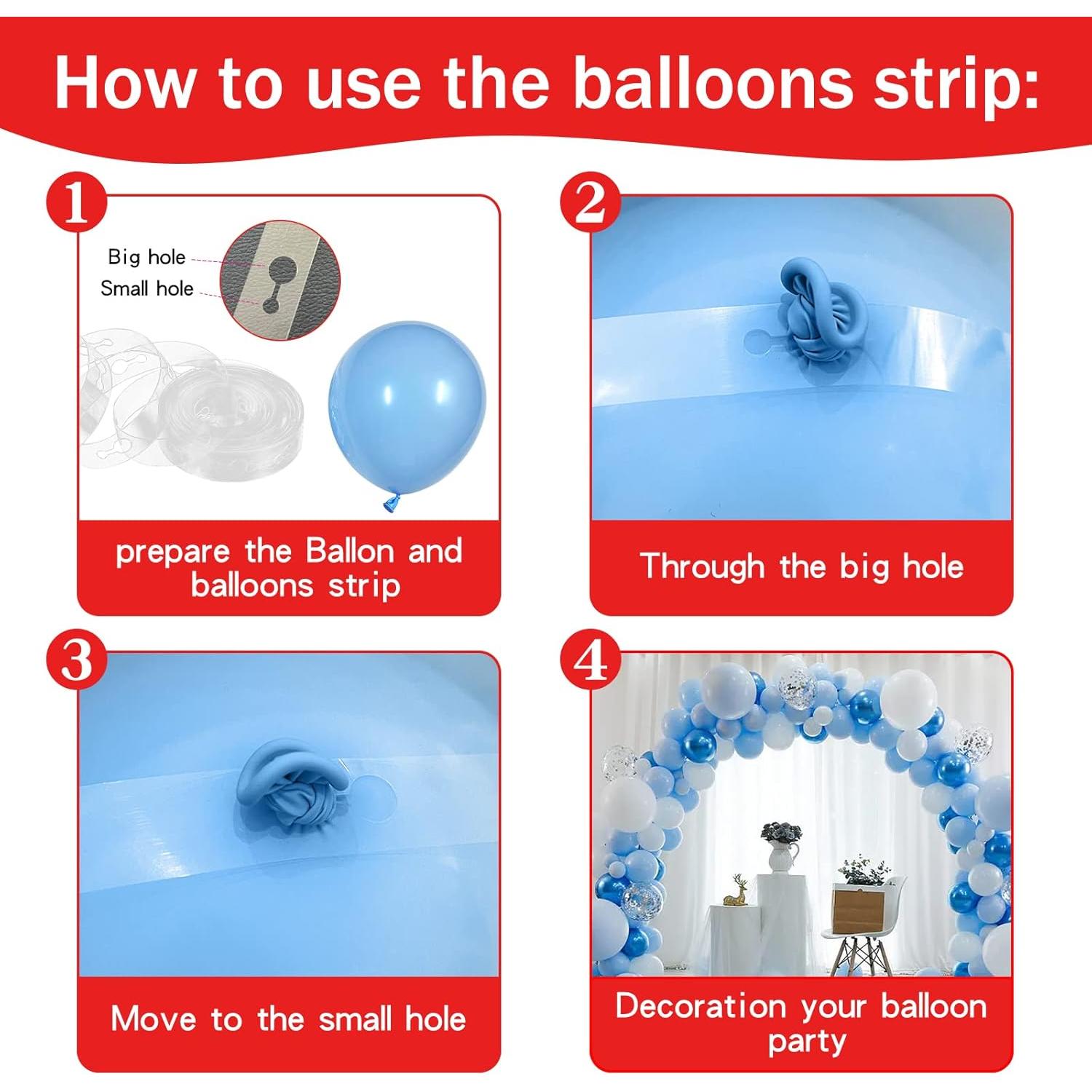 How to use the balloons strip:

1

Big hole

Small hole

prepare the Ballon and balloons strip

2

Through the big hole

3

Move to the small hole

4

Decoration your balloon party