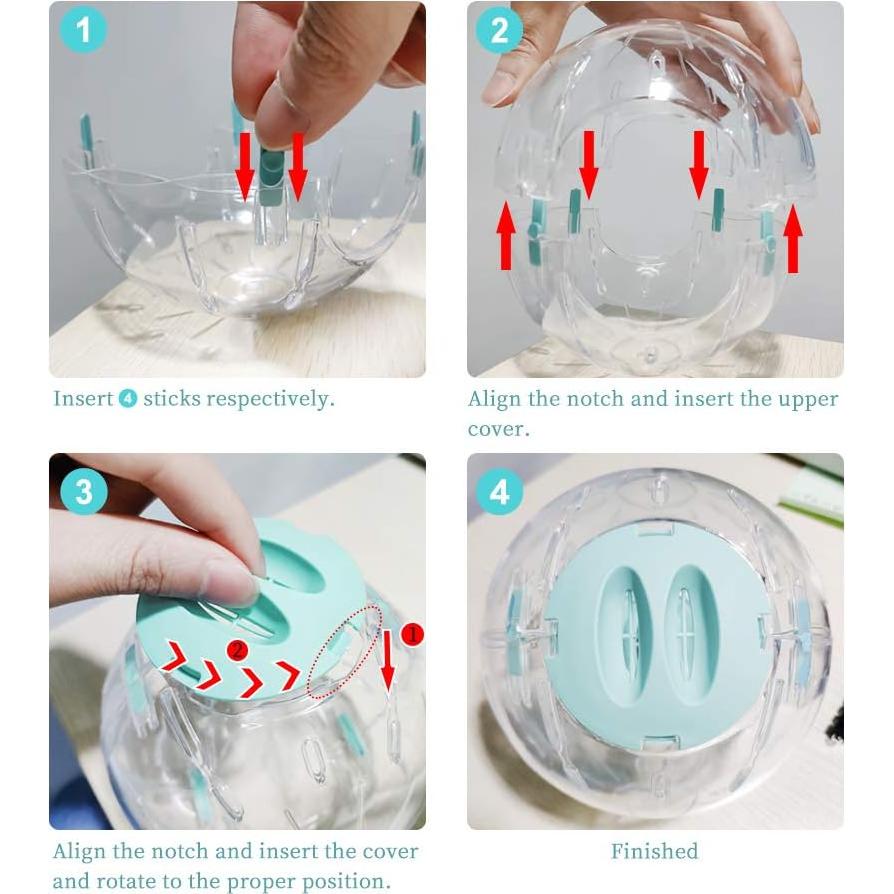 1

Insert 4 sticks respectively.

2

Align the notch and insert the upper cover.

3

2

1

Align the notch and insert the cover and rotate to the proper position.

4

Finished