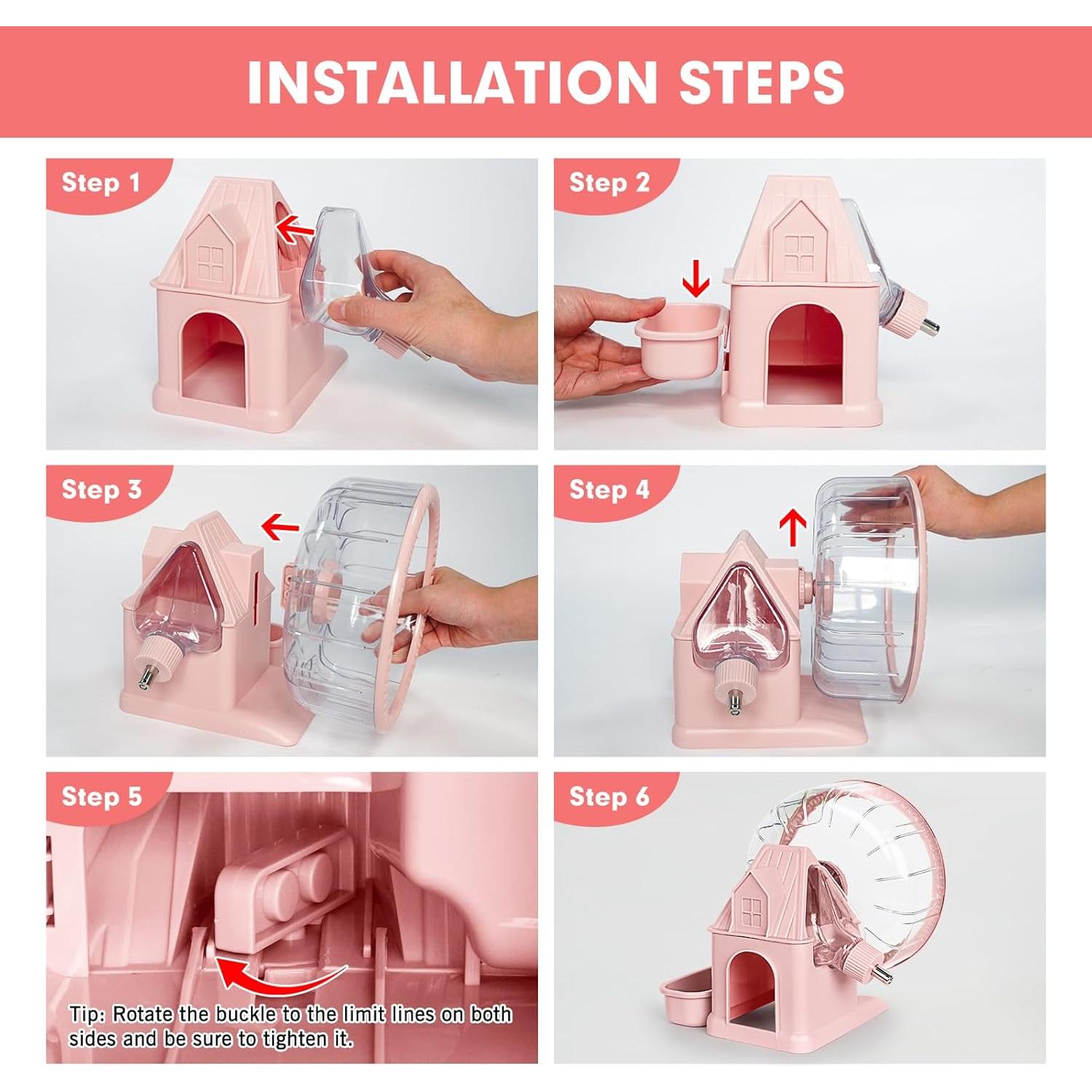 INSTALLATION STEPS

Step 1

Step 2

Step 3

Step 4

Step 5

Tip: Rotate the buckle to the limit lines on both sides and be sure to tighten it.

Step 6