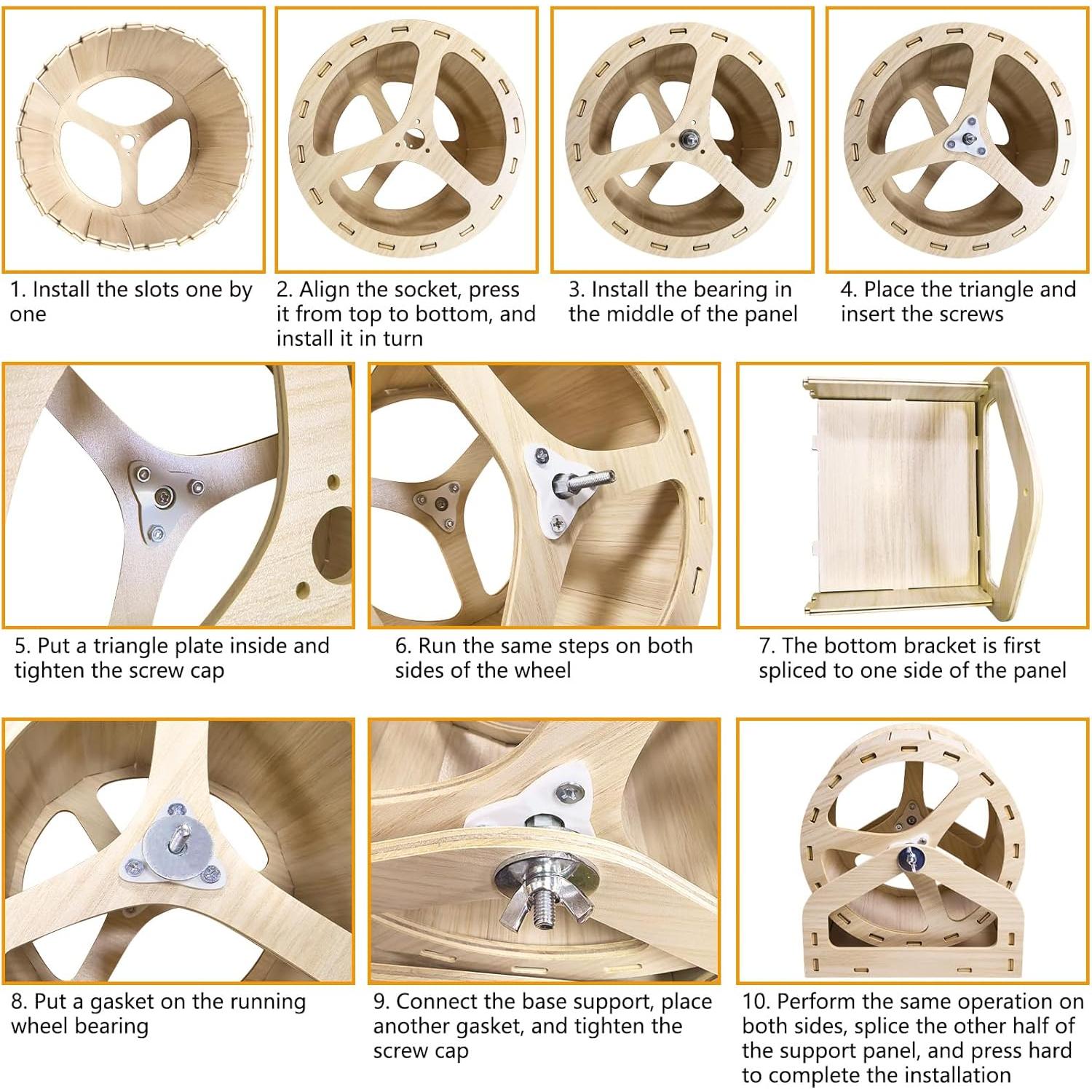 1. Install the slots one by one

2. Align the socket, press it from top to bottom, and install it in turn

3. Install the bearing in the middle of the panel

4. Place the triangle and insert the screws

5. Put a triangle plate inside and tighten the screw cap

6. Run the same steps on both sides of the wheel

7. The bottom bracket is first spliced to one side of the panel

8. Put a gasket on the running wheel bearing

9. Connect the base support, place another gasket, and tighten the screw cap

10. Perform the same operation on both sides, splice the other half of the support panel, and press hard to complete the installation