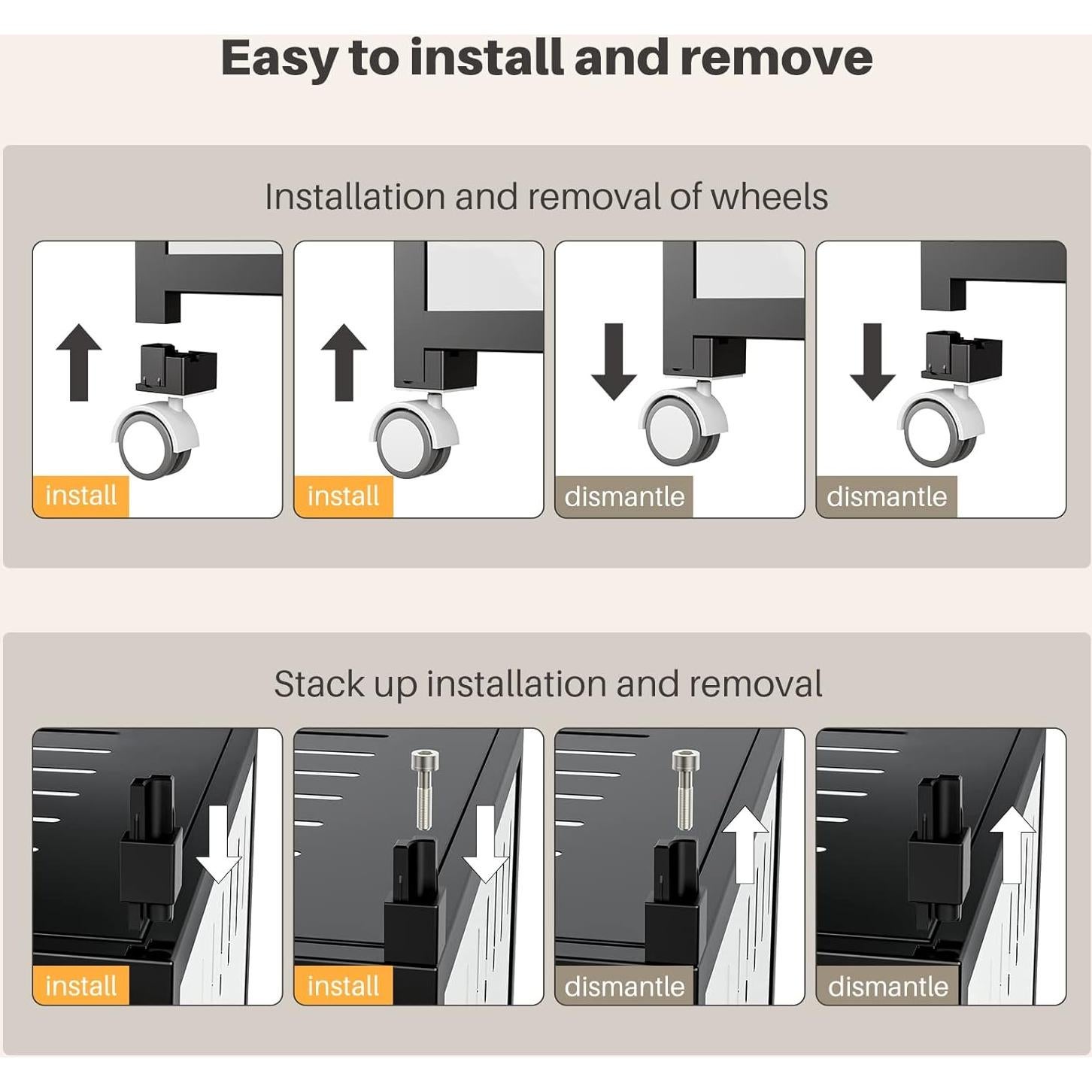 Easy to install and remove

Installation and removal of wheels

install

install

dismantle

dismantle

Stack up installation and removal

install

install

dismantle

dismantle