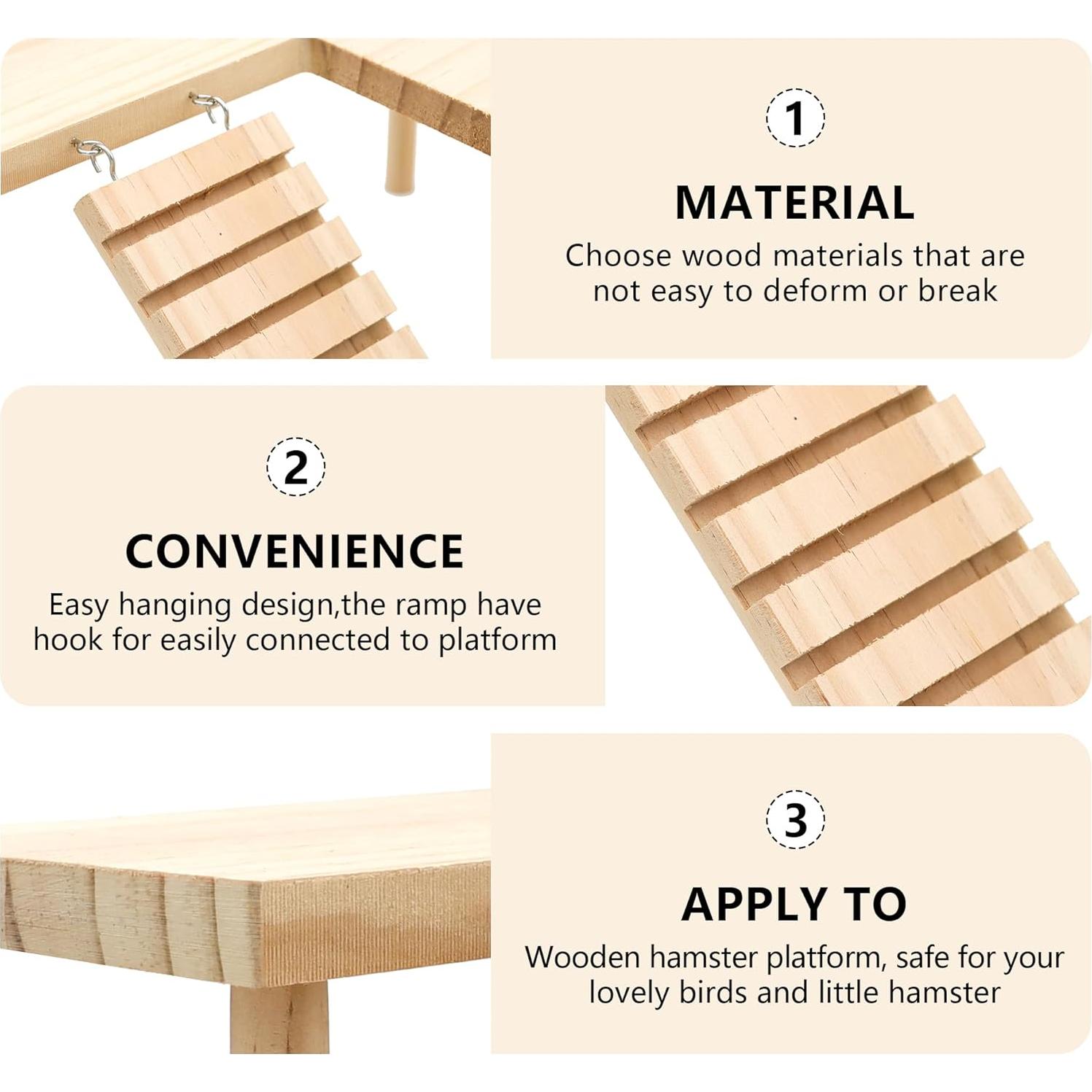 1

MATERIAL

Choose wood materials that are not easy to deform or break

2

CONVENIENCE

Easy hanging design,the ramp have hook for easily connected to platform

3

APPLY TO

Wooden hamster platform, safe for your lovely birds and little hamster