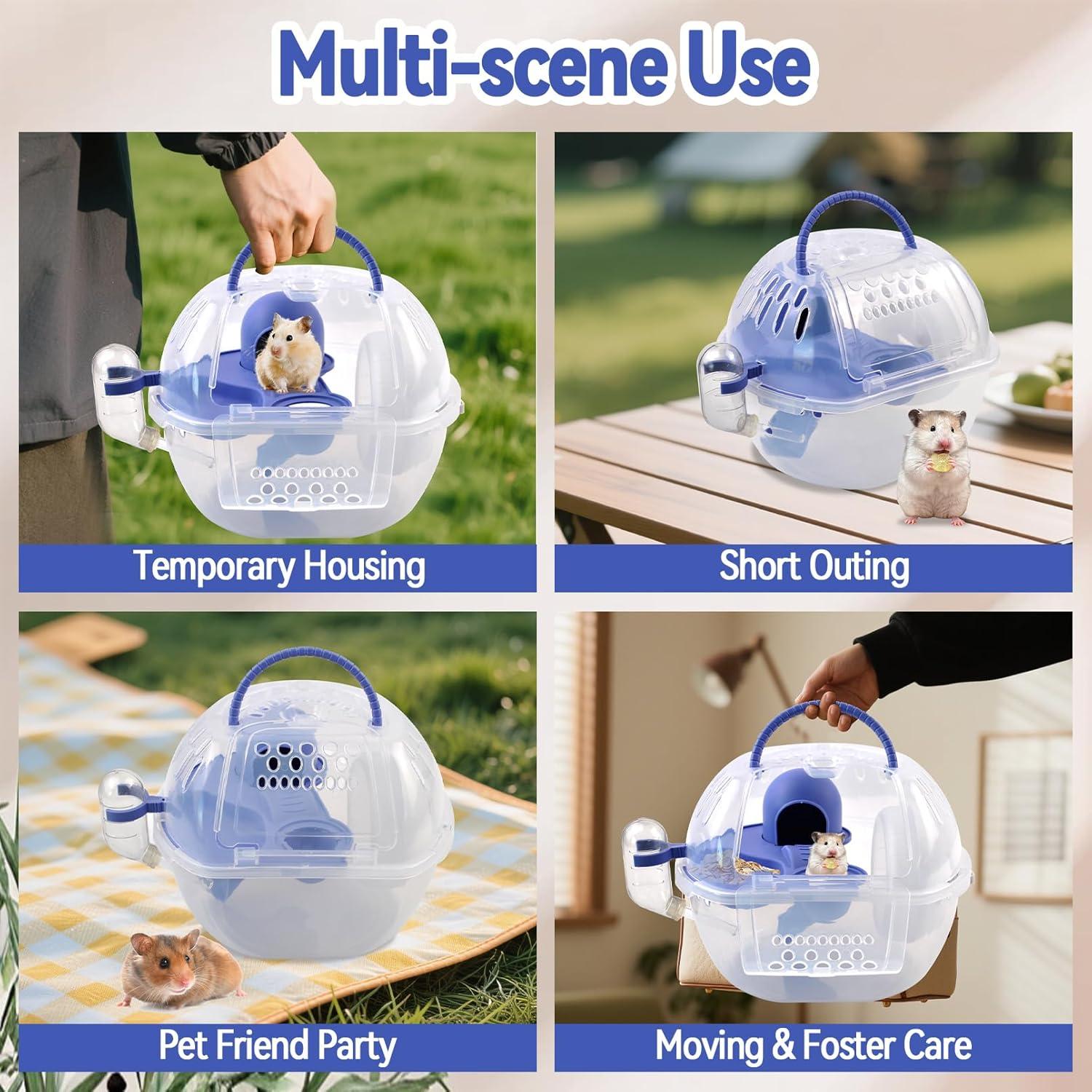 Multi-scene Use

Temporary Housing

Short Outing

Pet Friend Party

Moving & Foster Care