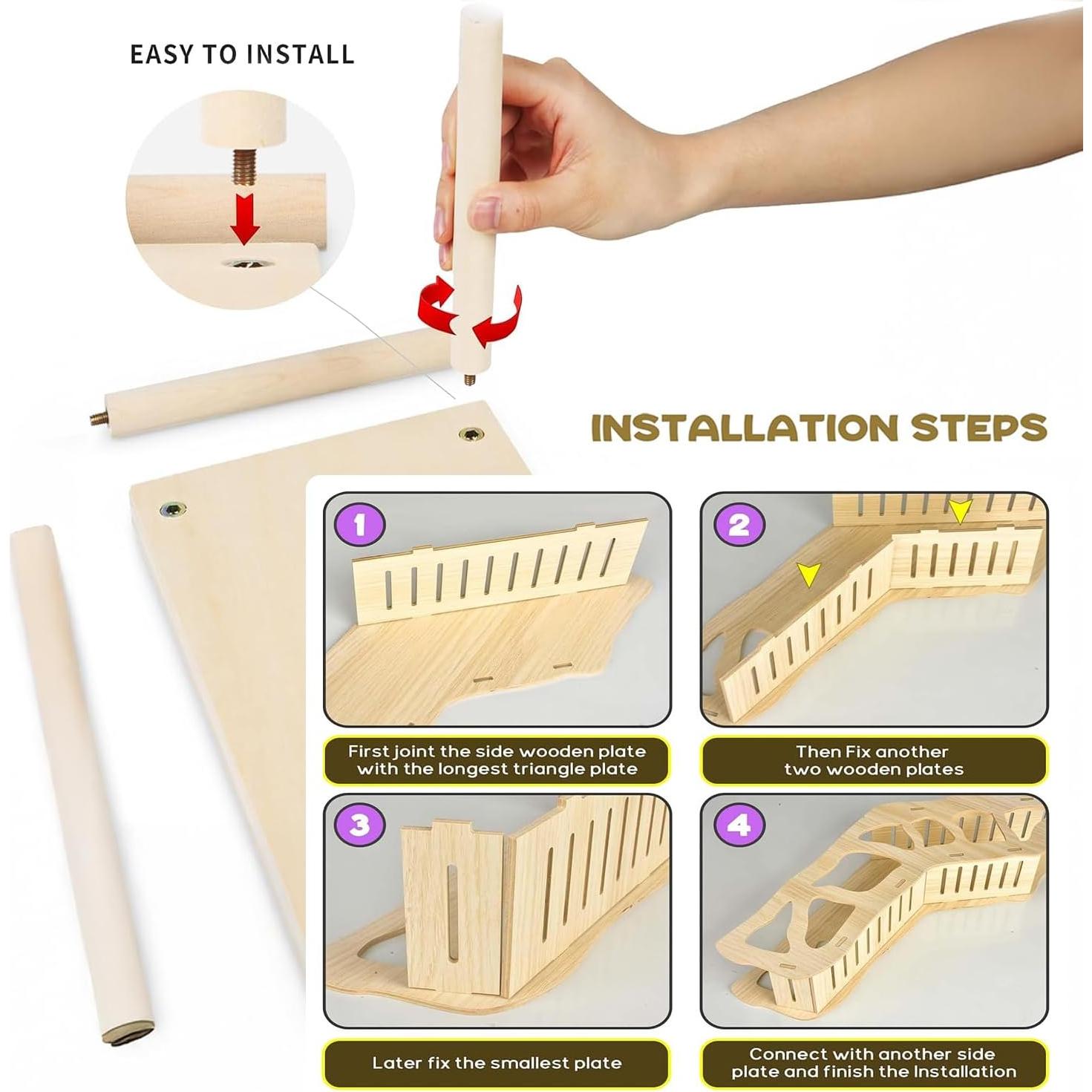 EASY TO INSTALL

INSTALLATION STEPS

1

First joint the side wooden plate with the longest triangle plate

2

Then Fix another two wooden plates

3

Later fix the smallest plate

4

Connect with another side plate and finish the Installation