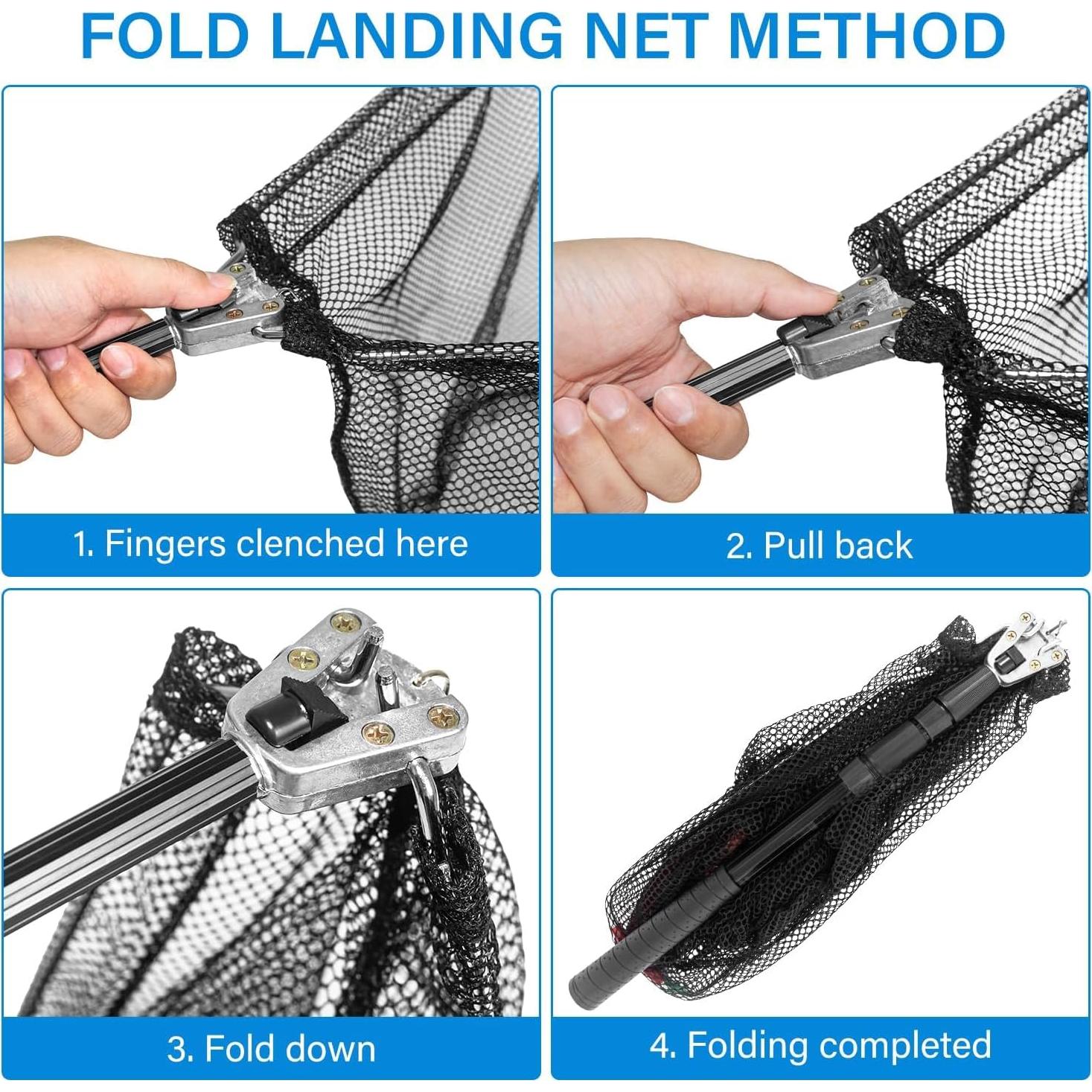 FOLD LANDING NET METHOD

1. Fingers clenched here

2. Pull back

3. Fold down

4. Folding completed