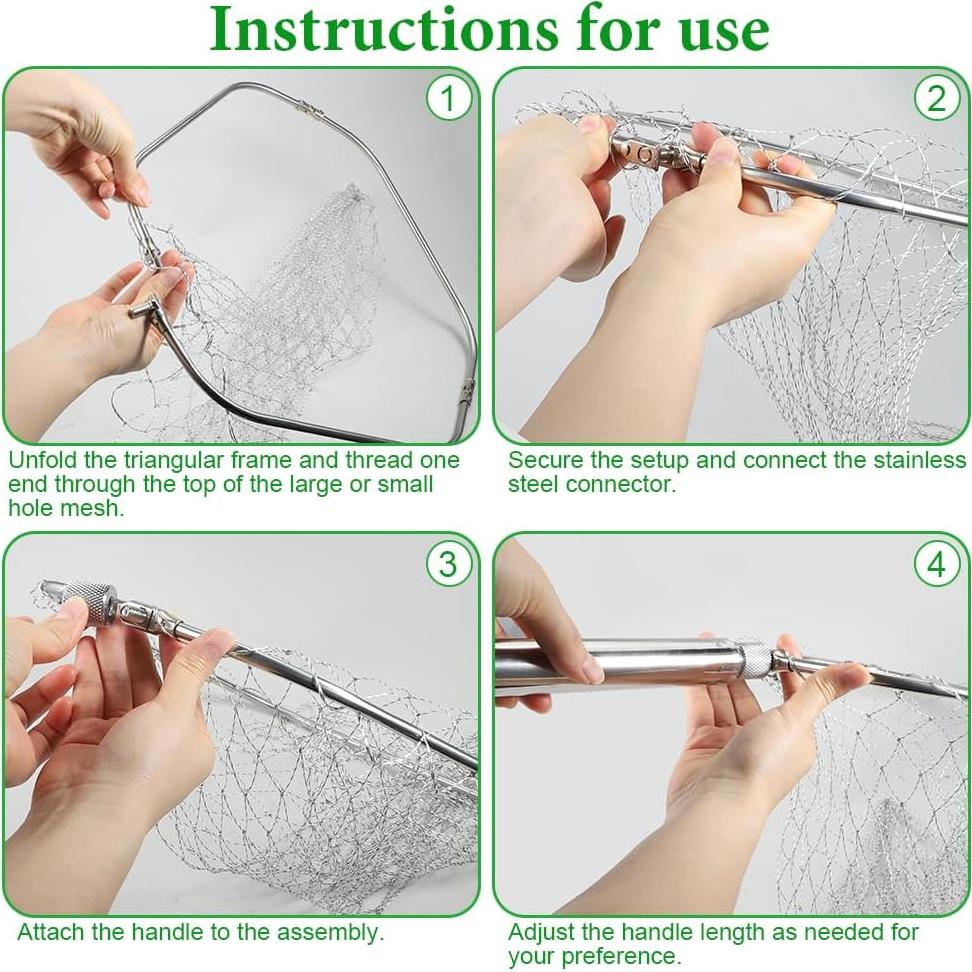 Instructions for use

1

Unfold the triangular frame and thread one end through the top of the large or small hole mesh.

2

Secure the setup and connect the stainless steel connector.

3

Attach the handle to the assembly.

4

Adjust the handle length as needed for your preference.