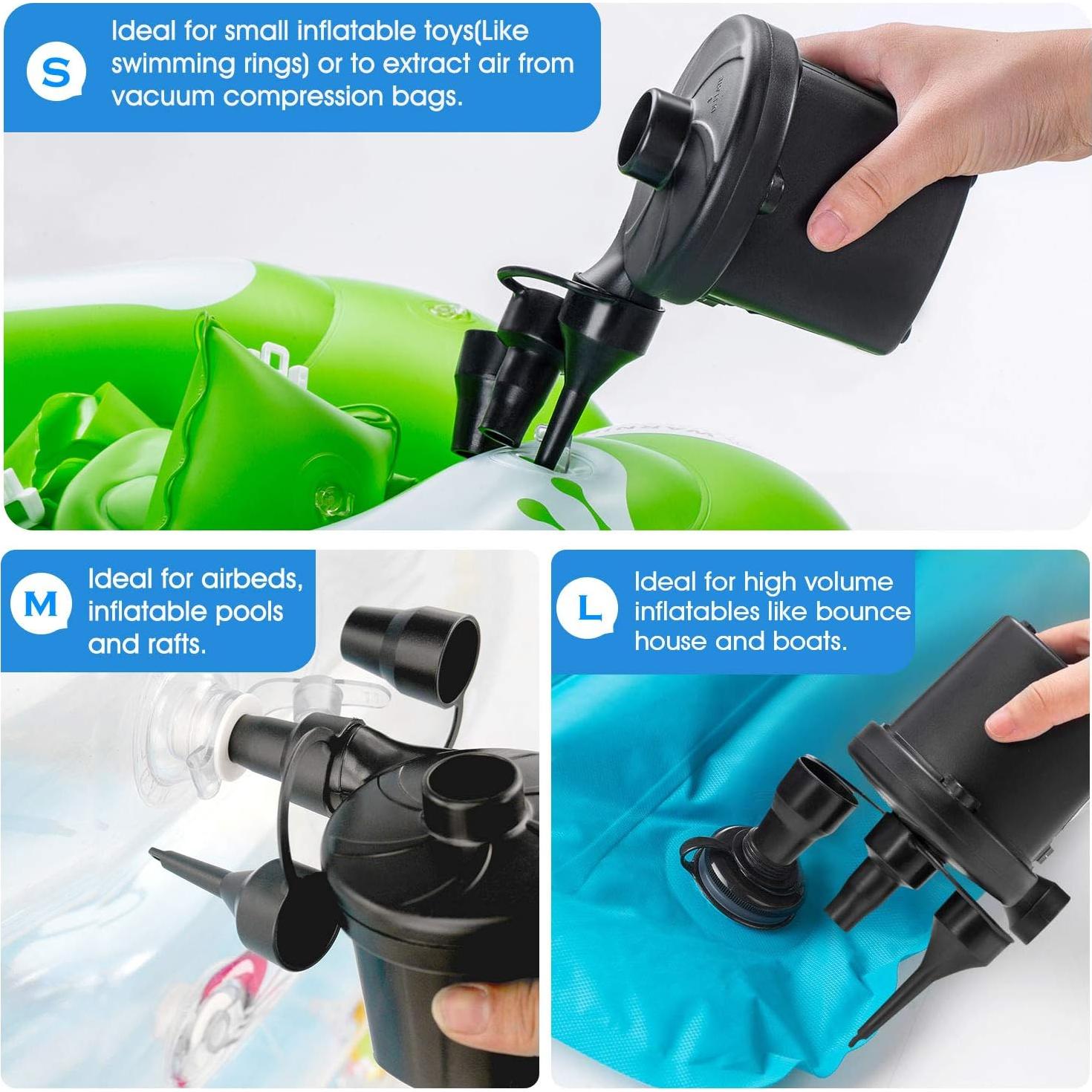 S

Ideal for small inflatable toys(Like swimming rings) or to extract air from vacuum compression bags.

M

Ideal for airbeds, inflatable pools and rafts.

L

Ideal for high volume inflatables like bounce house and boats.