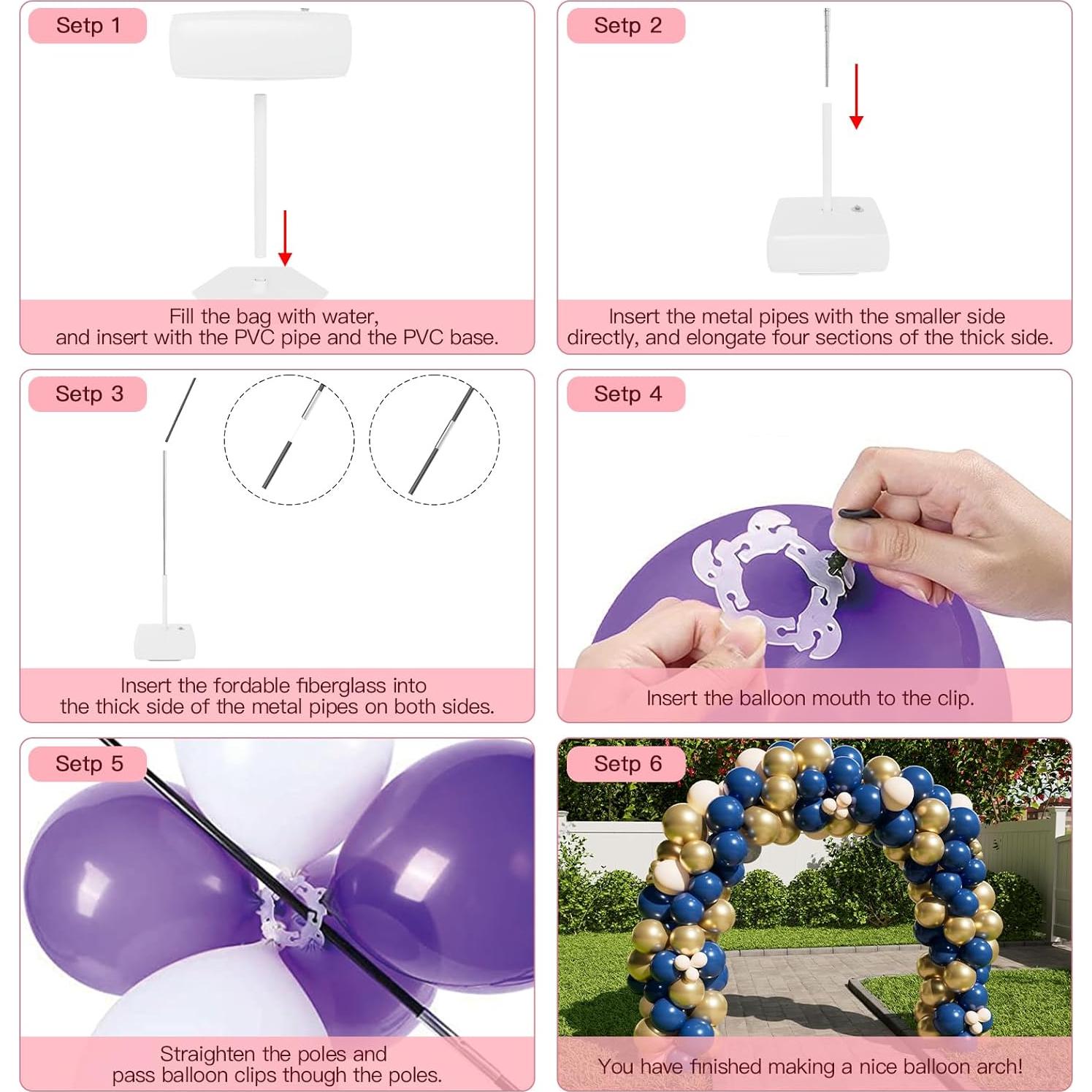 Setp 1

Fill the bag with water, and insert with the PVC pipe and the PVC base.

Setp 2

Insert the metal pipes with the smaller side directly, and elongate four sections of the thick side.

Setp 3

Insert the fordable fiberglass into the thick side of the metal pipes on both sides.

Setp 4

Insert the balloon mouth to the clip.

Setp 5

Straighten the poles and pass balloon clips though the poles.

Setp 6

You have finished making a nice balloon arch!