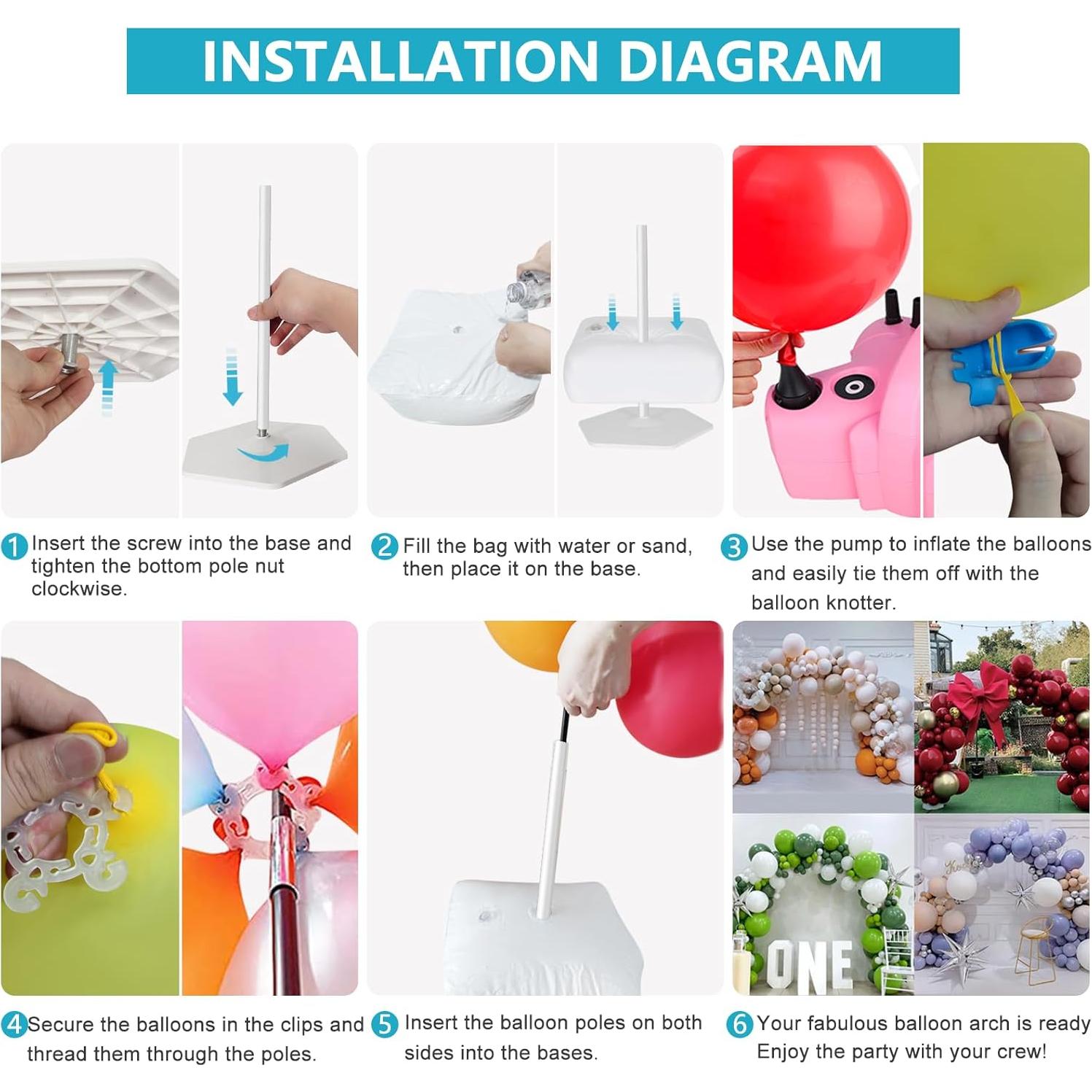 INSTALLATION DIAGRAM

1 Insert the screw into the base and tighten the bottom pole nut clockwise.

2 Fill the bag with water or sand, then place it on the base.

3 Use the pump to inflate the balloons and easily tie them off with the balloon knotter.

ONE

4 Secure the balloons in the clips and thread them through the poles.

5 Insert the balloon poles on both sides into the bases.

6 Your fabulous balloon arch is ready Enjoy the party with your crew!