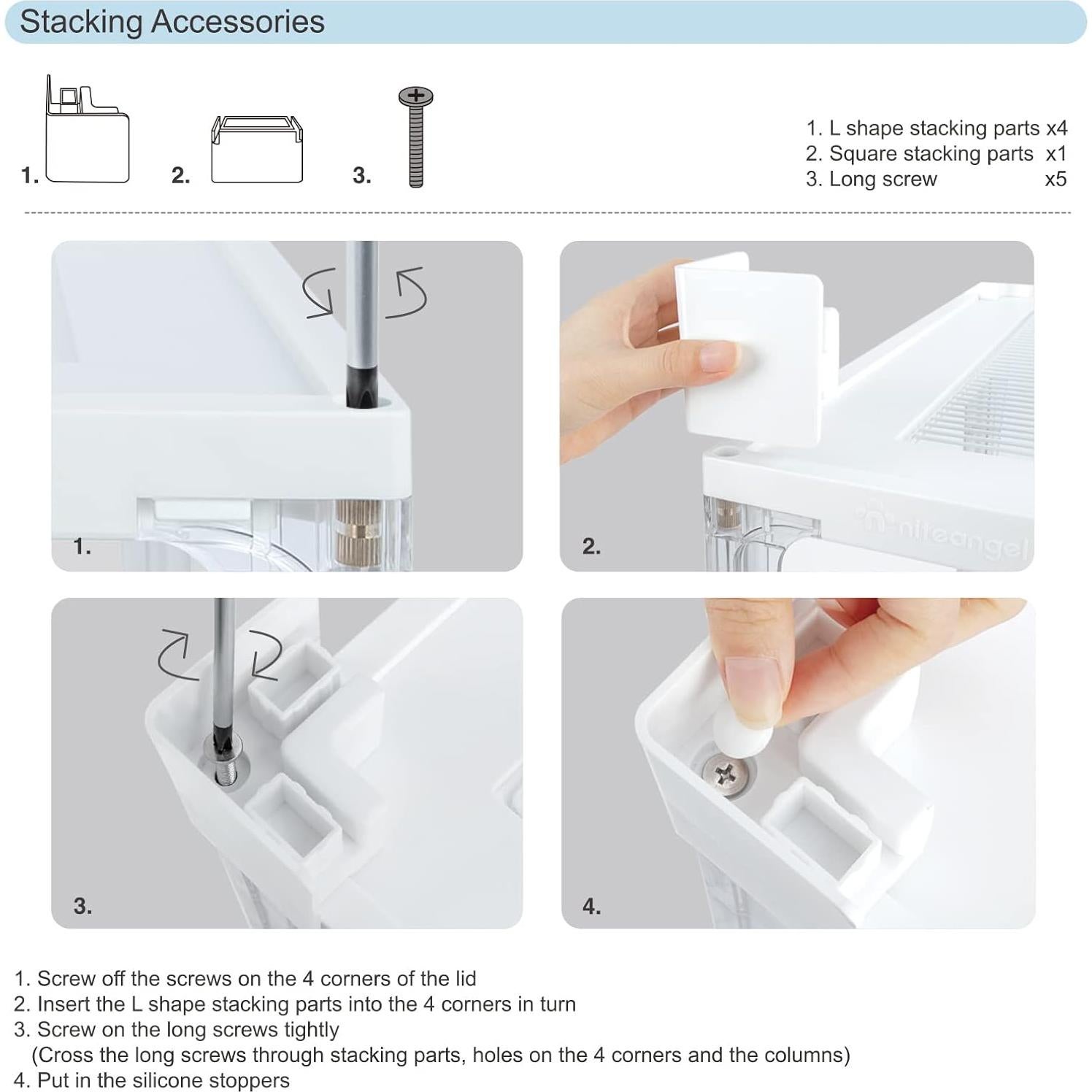 Stacking Accessories

1.

2.

3.

1. L shape stacking parts x4
2. Square stacking parts x1
3. Long screw x5

1.

2.

niteangel

3.

4.

1. Screw off the screws on the 4 corners of the lid
2. Insert the L shape stacking parts into the 4 corners in turn
3. Screw on the long screws tightly
(Cross the long screws through stacking parts, holes on the 4 corners and the columns)
4. Put in the silicone stoppers