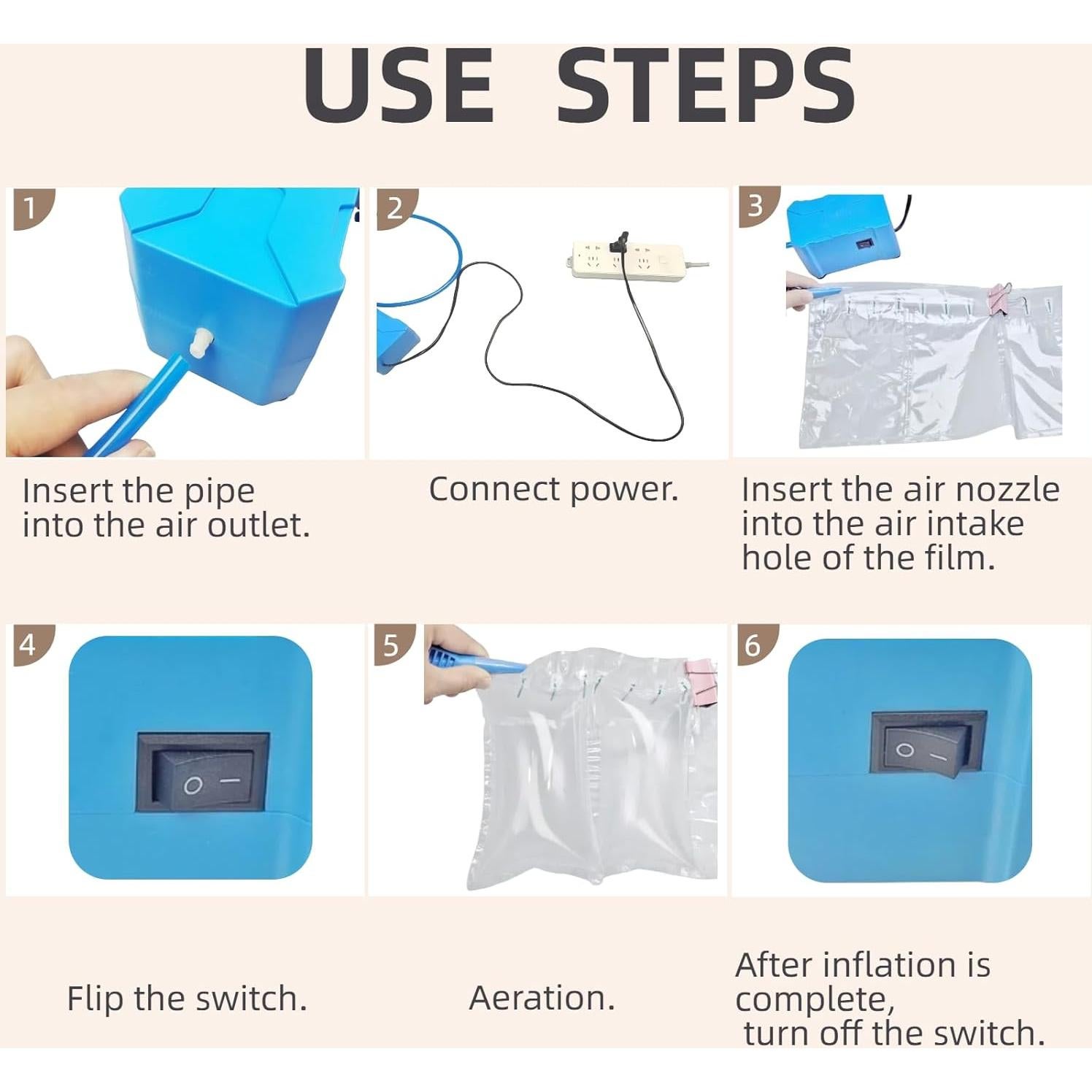 USE STEPS

1

Insert the pipe into the air outlet.

2

Connect power.

3

Insert the air nozzle into the air intake hole of the film.

4

O —

Flip the switch.

5

Aeration.

6

O —

After inflation is complete, turn off the switch.