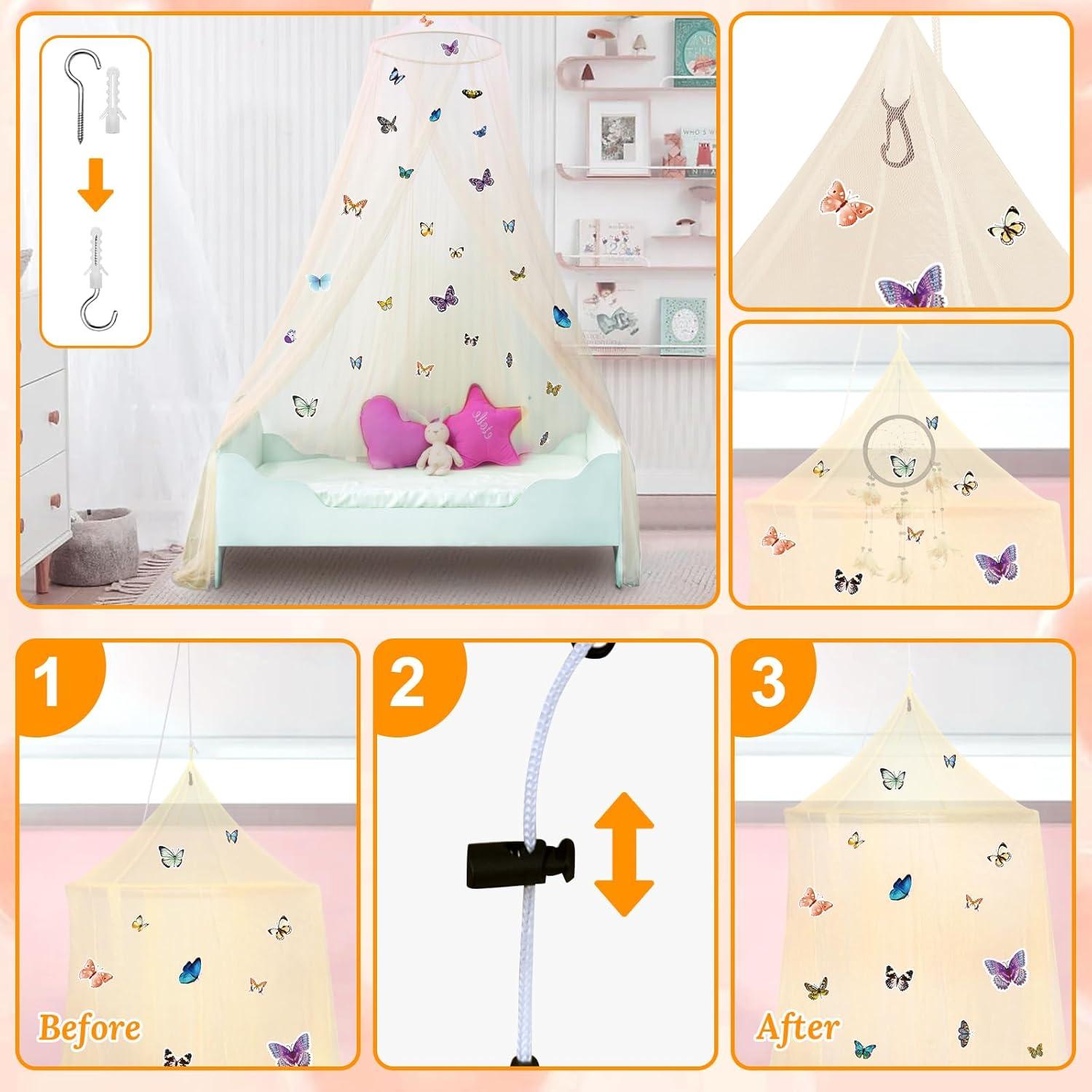 1

Before

2

3

After