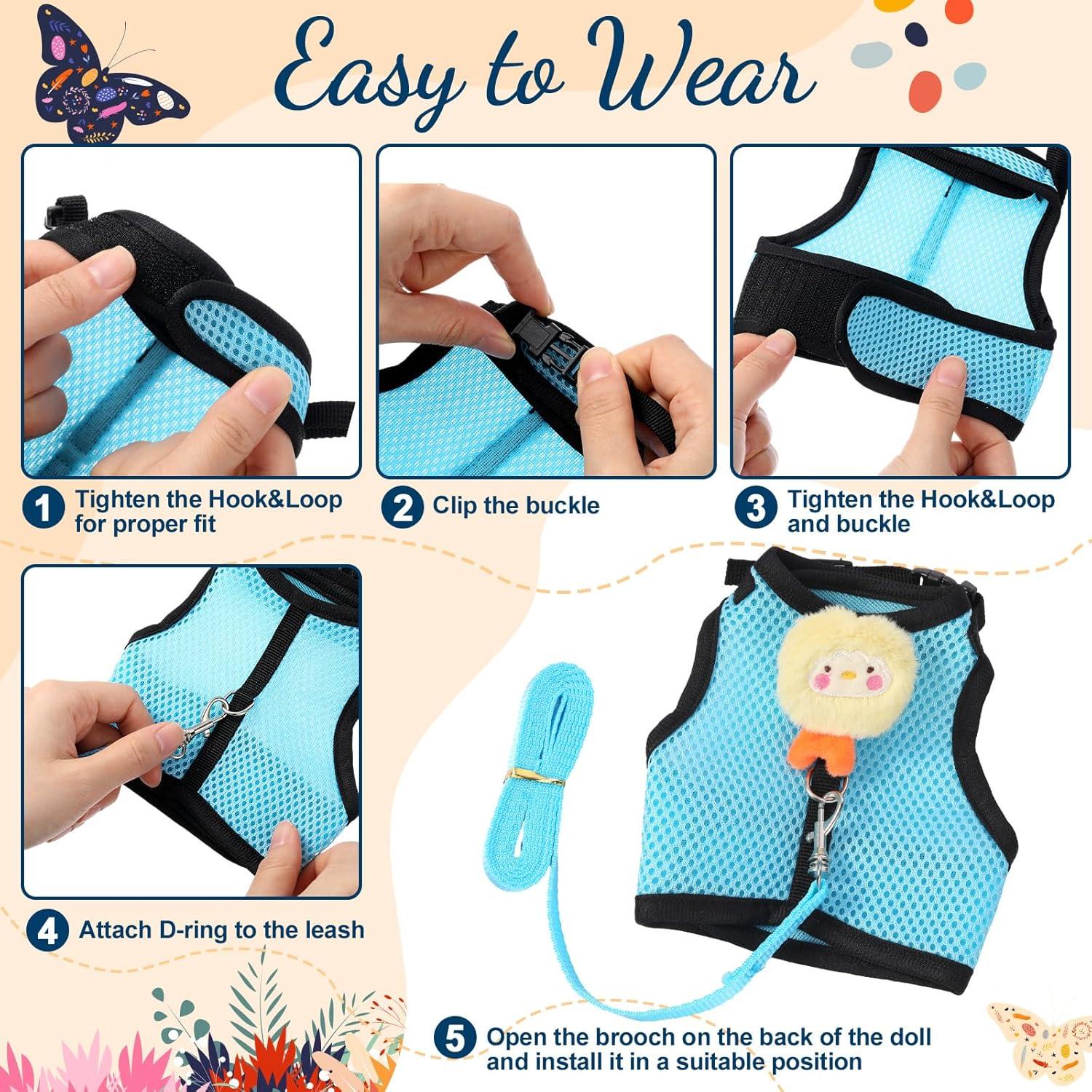 Easy to Wear

1 Tighten the Hook&Loop for proper fit

2 Clip the buckle

3 Tighten the Hook&Loop and buckle

4 Attach D-ring to the leash

5 Open the brooch on the back of the doll and install it in a suitable position