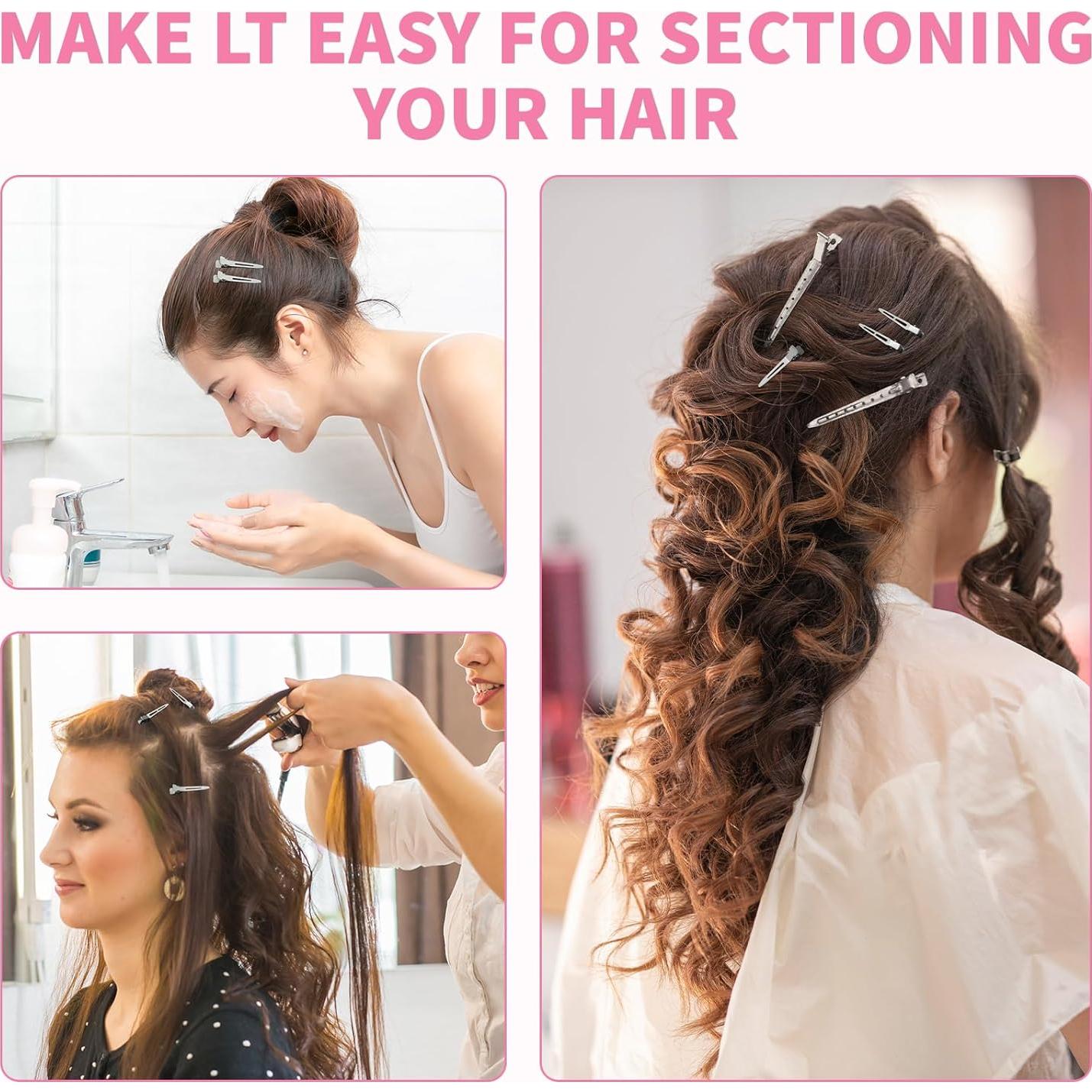 MAKE LT EASY FOR SECTIONING YOUR HAIR