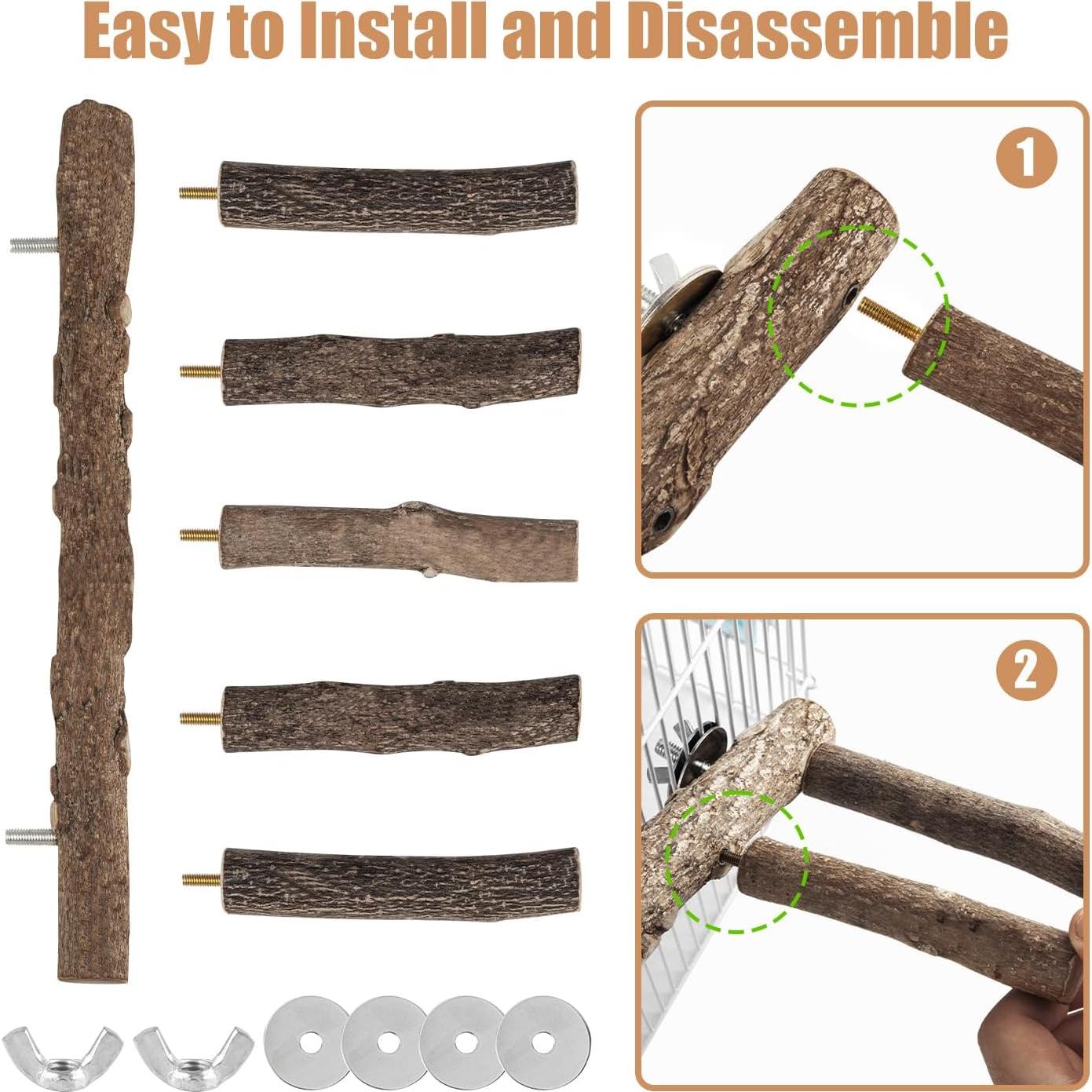 Easy to Install and Disassemble

1

2