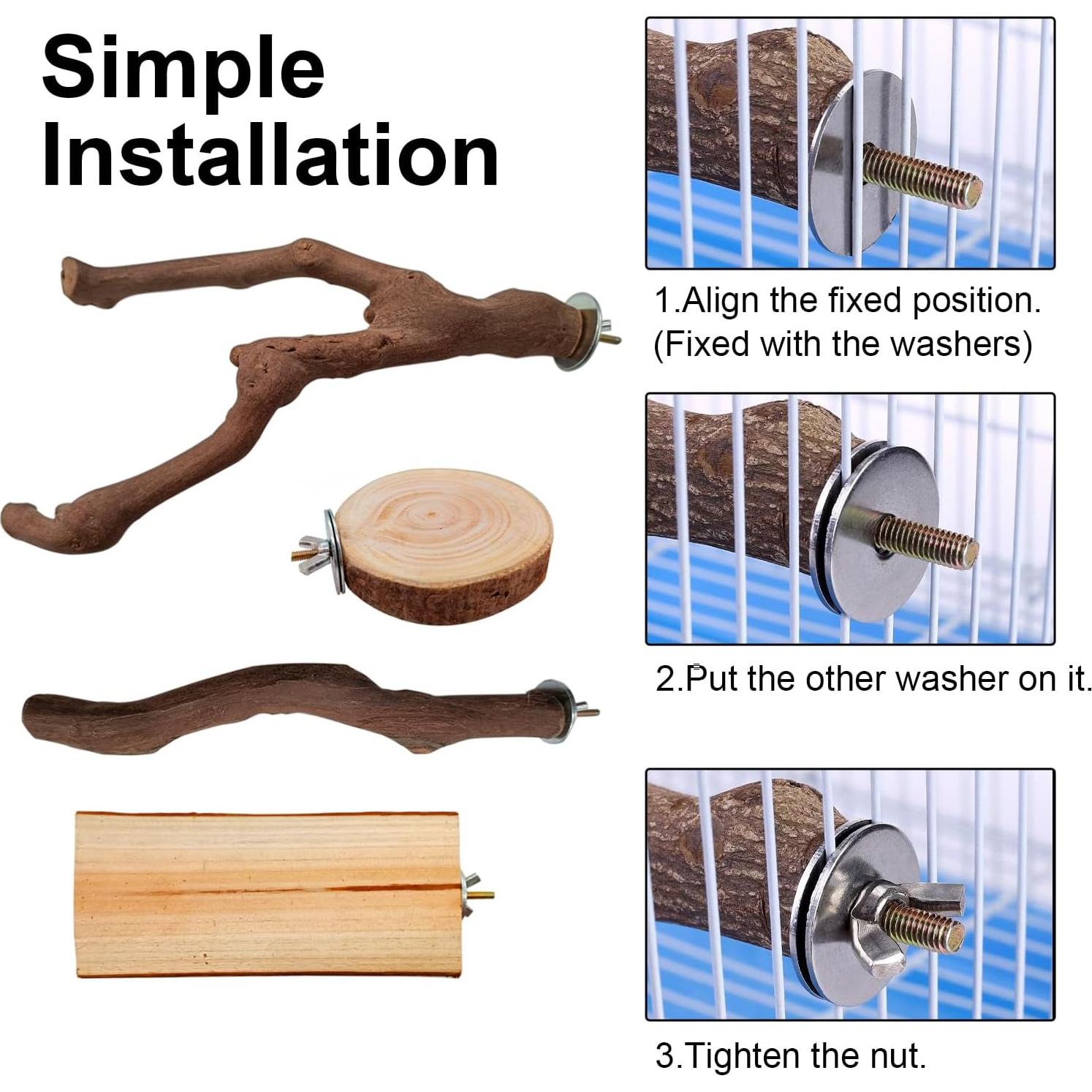 Simple Installation

1.Align the fixed position.
(Fixed with the washers)

2.Put the other washer on it.

3.Tighten the nut.