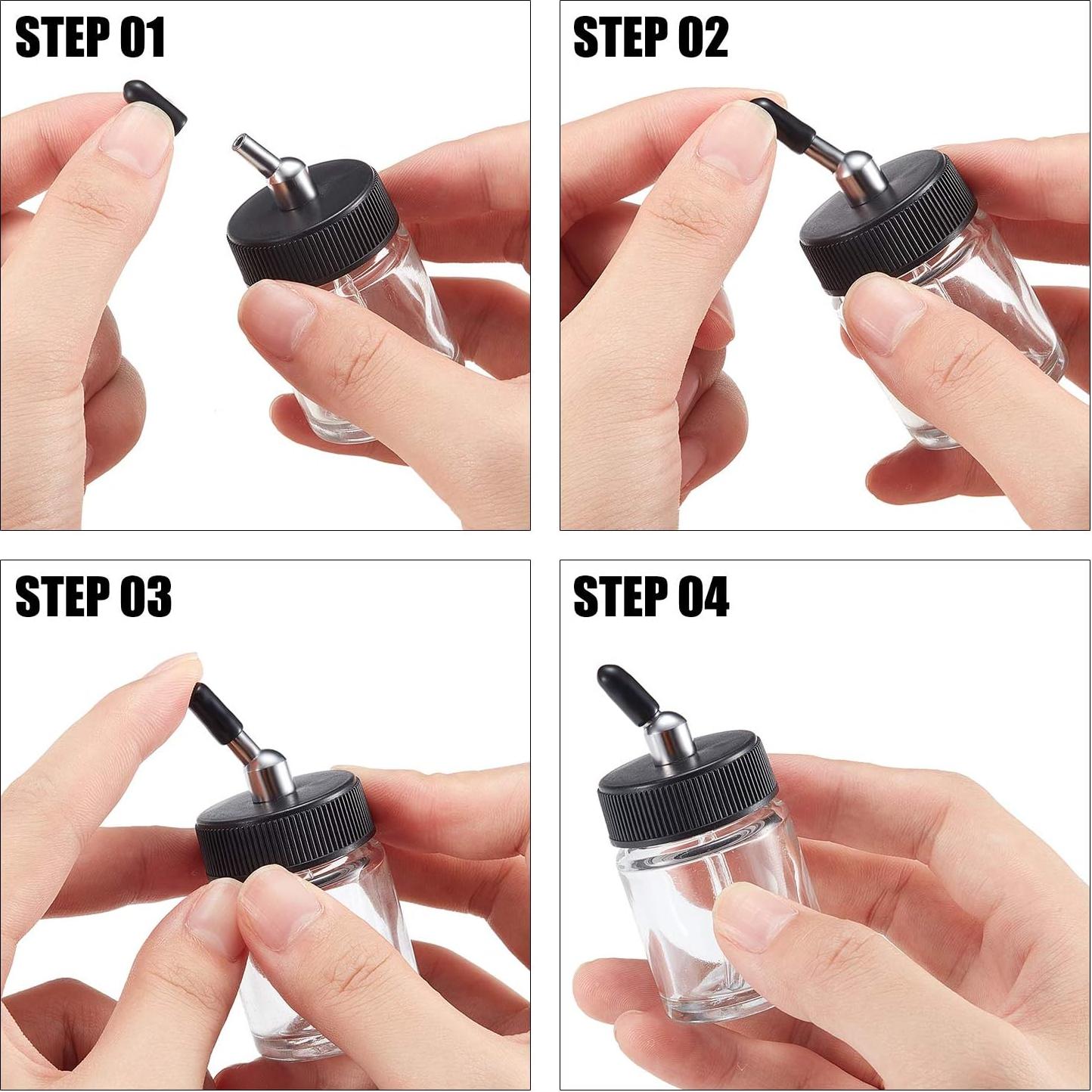 STEP 01

STEP 02

STEP 03

STEP 04