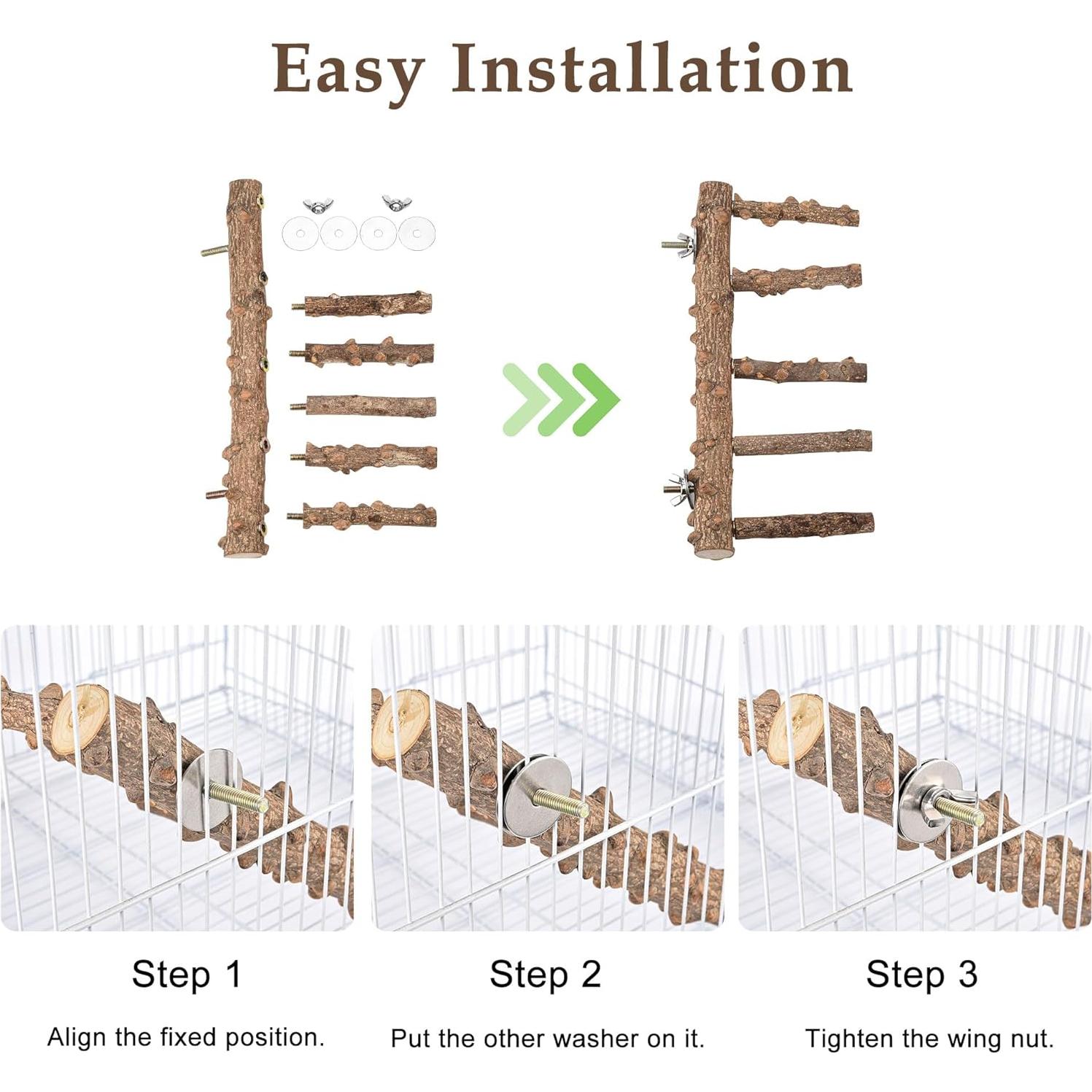 Easy Installation

Step 1

Align the fixed position.

Step 2

Put the other washer on it.

Step 3

Tighten the wing nut.