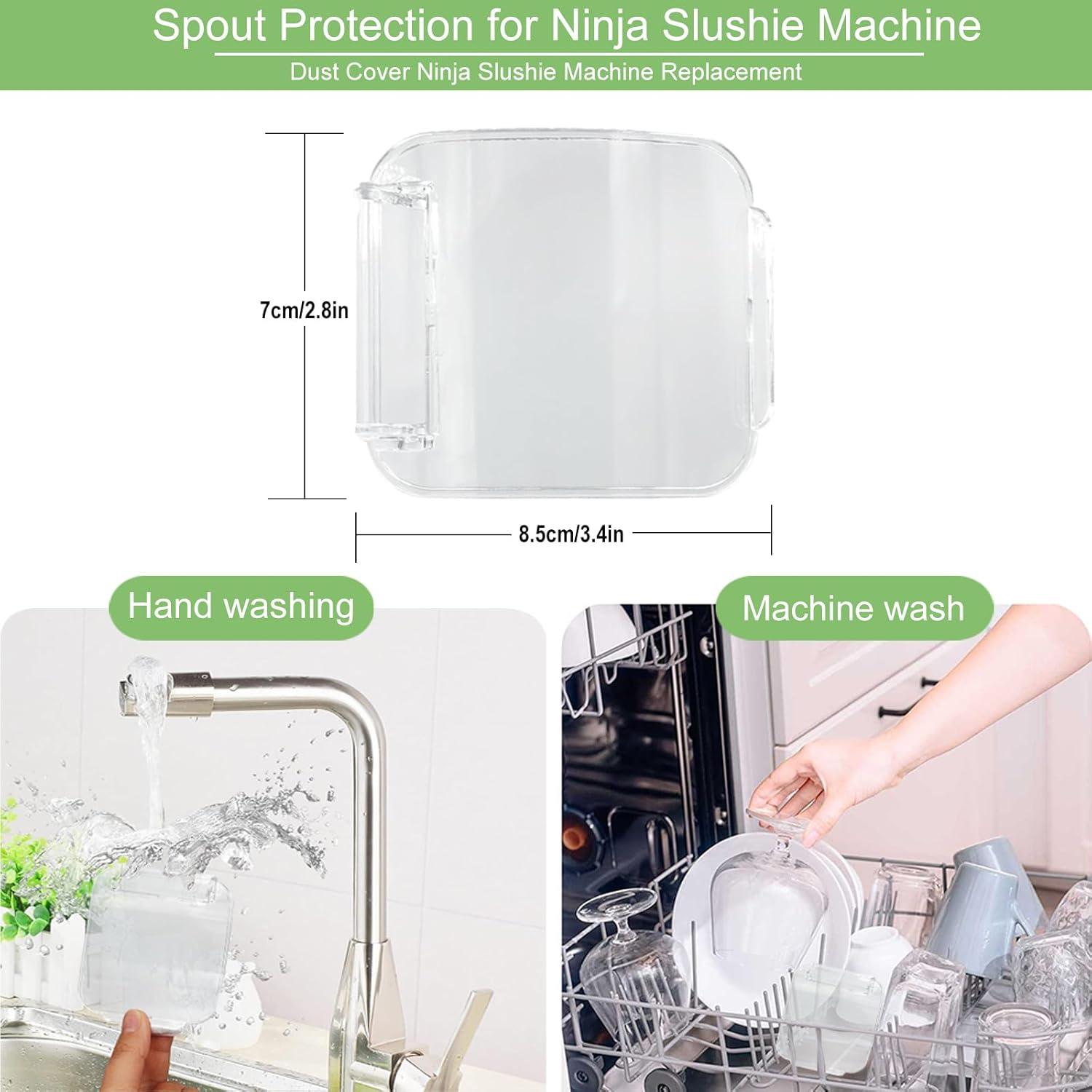 Spout Protection for Ninja Slushie Machine

Dust Cover Ninja Slushie Machine Replacement

7cm/2.8in

8.5cm/3.4in

Hand washing

Machine wash