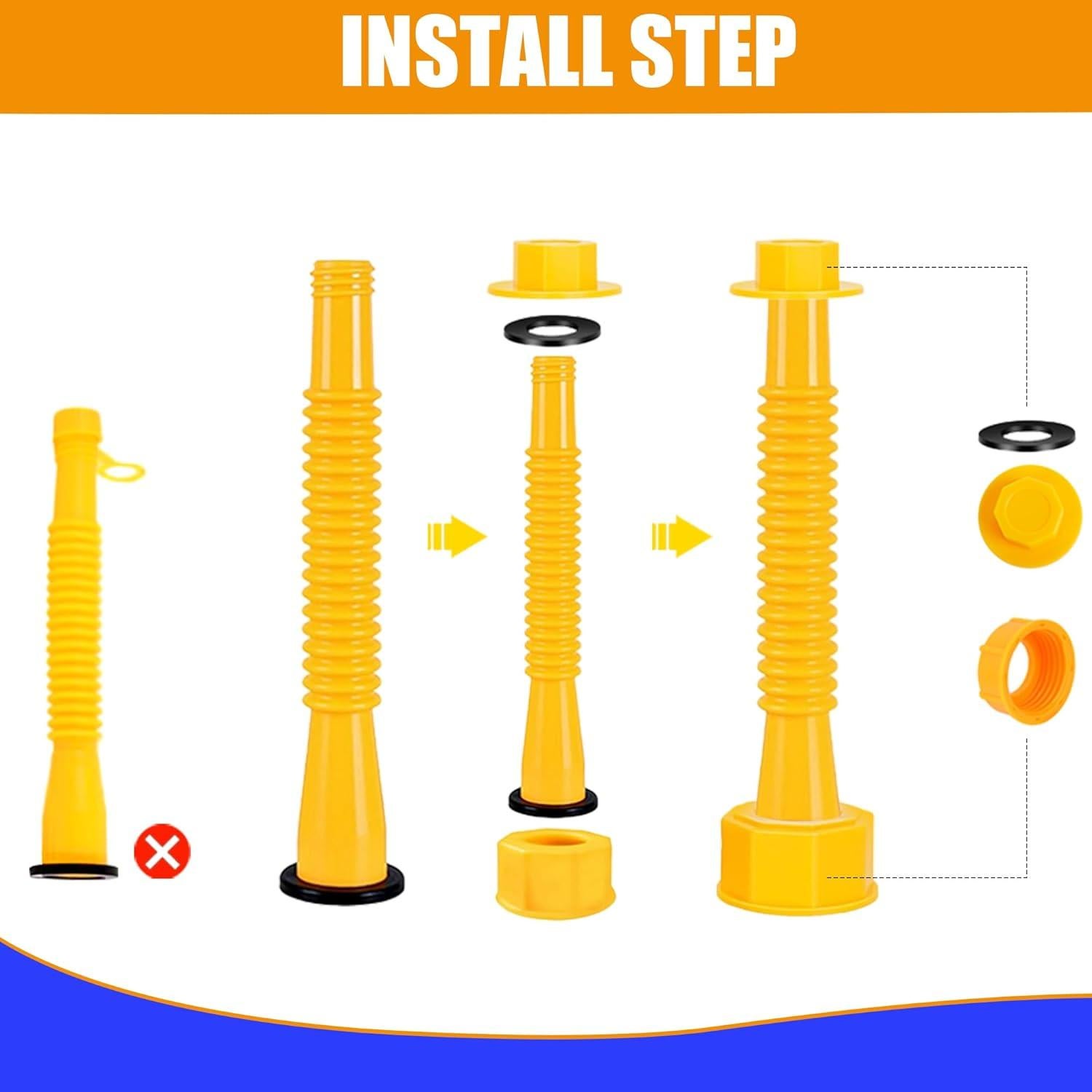 INSTALL STEP